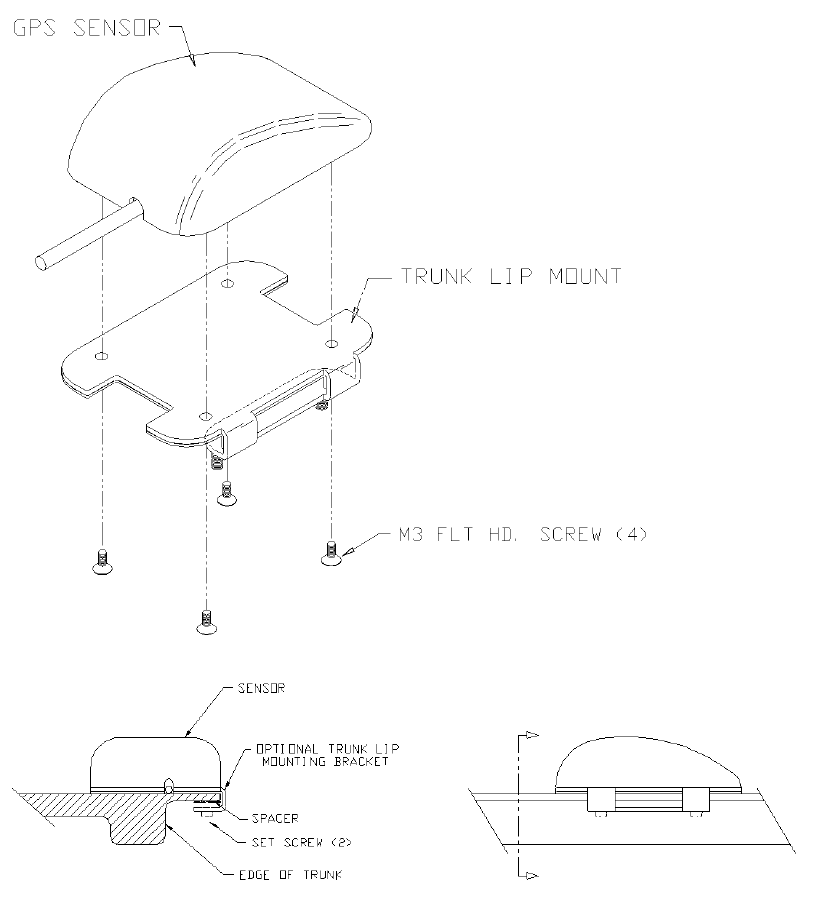 GPS SENSOR

TRUNK LIP MOUNT

M3 FLT HD. SCREW (4)

SENSOR

OPTIONAL TRUNK LIP MOUNTING BRACKET

SPACER

SET SCREW (2)

EDGE OF TRUNK