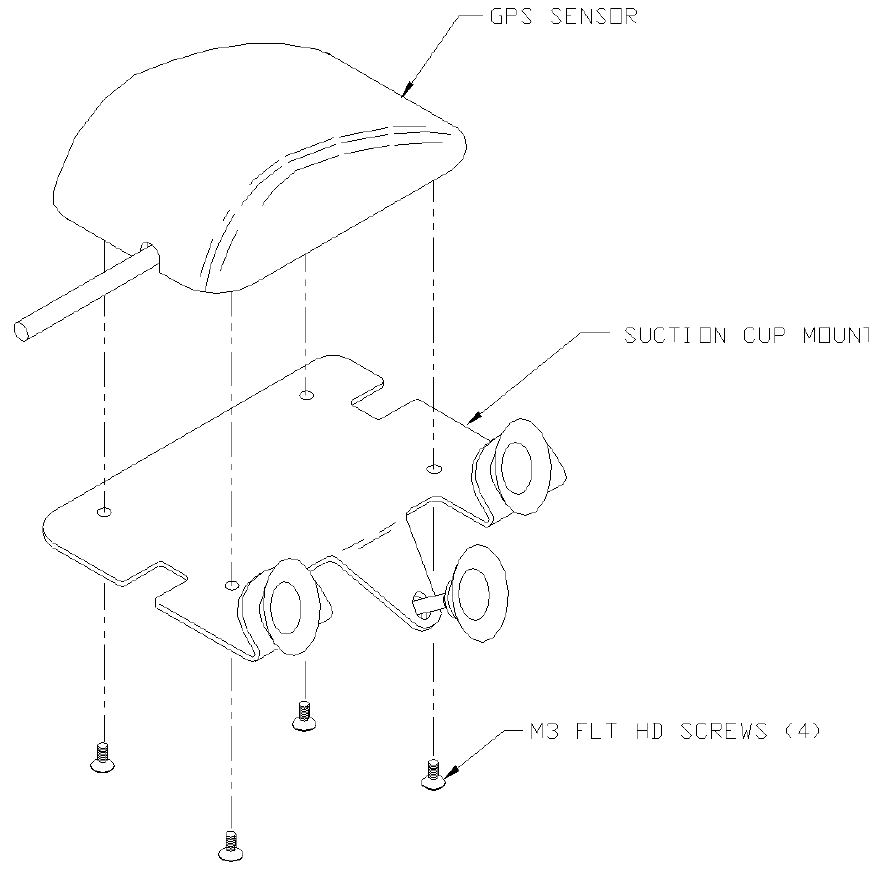 GPS SENSOR

SUCTION CUP MOUNT

M3 FLT HD SCREWS (4)