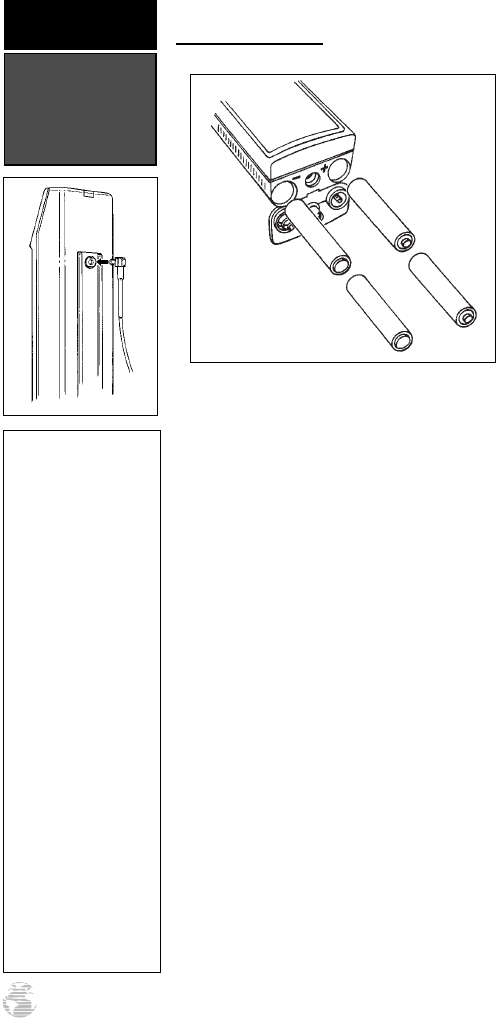 −
+