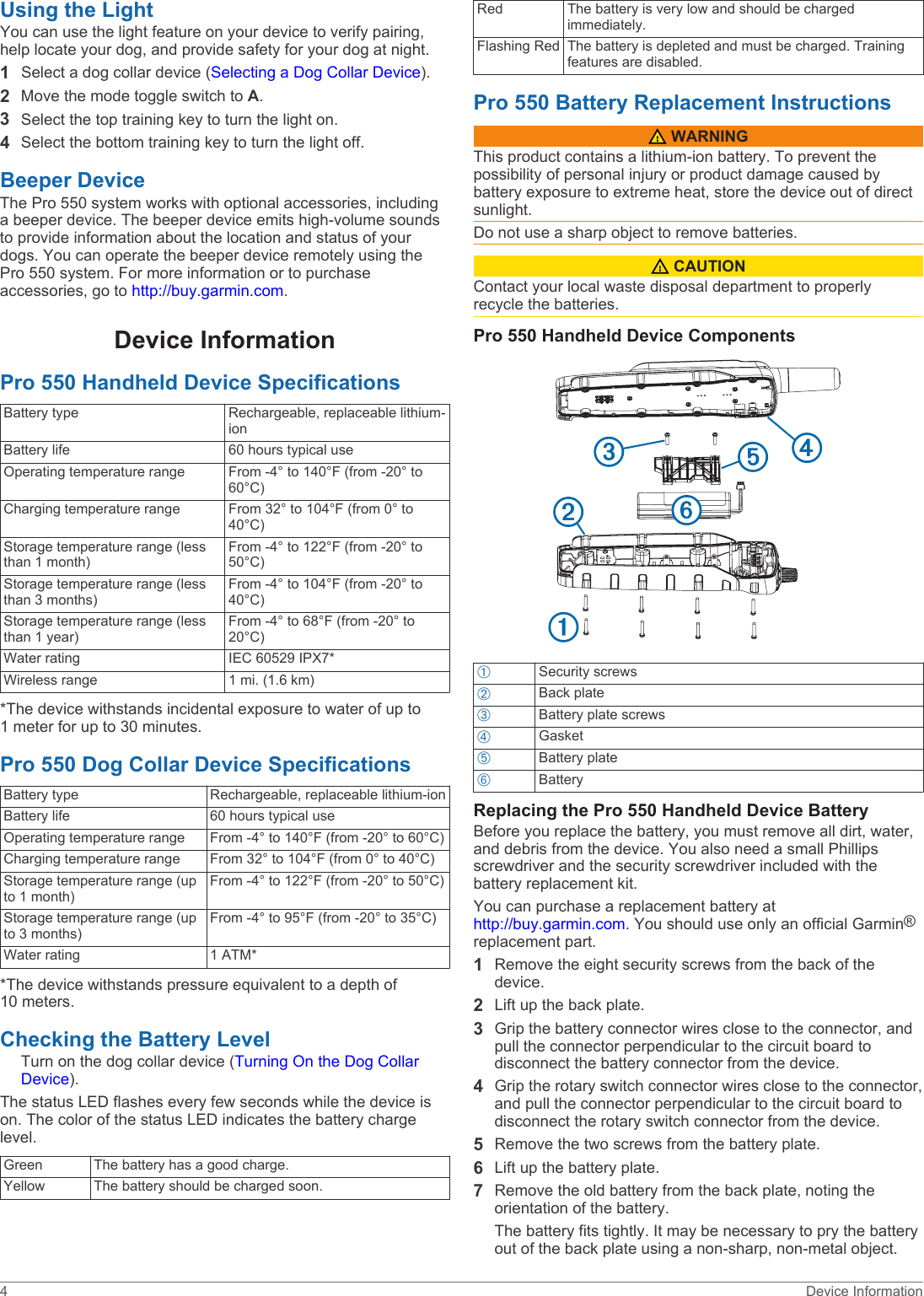 Using the Light

You can use the light feature on your device to verify pairing, help locate your dog, and provide safety for your dog at night.

1 Select a dog collar device (Selecting a Dog Collar Device).
2 Move the mode toggle switch to A.
3 Select the top training key to turn the light on.
4 Select the bottom training key to turn the light off.

Beeper Device

The Pro 550 system works with optional accessories, including a beeper device. The beeper device emits high-volume sounds to provide information about the location and status of your dogs. You can operate the beeper device remotely using the Pro 550 system. For more information or to purchase accessories, go to http://buy.garmin.com.

Device Information

Pro 550 Handheld Device Specifications

| Battery type | Rechargeable, replaceable lithium-ion |
|---|---|
| Battery life | 60 hours typical use |
| Operating temperature range | From -4° to 140°F (from -20° to 60°C) |
| Charging temperature range | From 32° to 104°F (from 0° to 40°C) |
| Storage temperature range (less than 1 month) | From -4° to 122°F (from -20° to 50°C) |
| Storage temperature range (less than 3 months) | From -4° to 104°F (from -20° to 40°C) |
| Storage temperature range (less than 1 year) | From -4° to 68°F (from -20° to 20°C) |
| Water rating | IEC 60529 IPX7* |
| Wireless range | 1 mi. (1.6 km) |

*The device withstands incidental exposure to water of up to 1 meter for up to 30 minutes.

Pro 550 Dog Collar Device Specifications

| Battery type | Rechargeable, replaceable lithium-ion |
|---|---|
| Battery life | 60 hours typical use |
| Operating temperature range | From -4° to 140°F (from -20° to 60°C) |
| Charging temperature range | From 32° to 104°F (from 0° to 40°C) |
| Storage temperature range (up to 1 month) | From -4° to 122°F (from -20° to 50°C) |
| Storage temperature range (up to 3 months) | From -4° to 95°F (from -20° to 35°C) |
| Water rating | 1 ATM* |

*The device withstands pressure equivalent to a depth of 10 meters.

Checking the Battery Level

Turn on the dog collar device (Turning On the Dog Collar Device).

The status LED flashes every few seconds while the device is on. The color of the status LED indicates the battery charge level.

| Green | The battery has a good charge. |
|---|---|
| Yellow | The battery should be charged soon. |
| Red | The battery is very low and should be charged immediately. |
| Flashing Red | The battery is depleted and must be charged. Training features are disabled. |

Pro 550 Battery Replacement Instructions

WARNING

This product contains a lithium-ion battery. To prevent the possibility of personal injury or product damage caused by battery exposure to extreme heat, store the device out of direct sunlight.

Do not use a sharp object to remove batteries.

CAUTION

Contact your local waste disposal department to properly recycle the batteries.

Pro 550 Handheld Device Components

3 5 4
2 6
1

| ① | Security screws |
|---|---|
| ② | Back plate |
| ③ | Battery plate screws |
| ④ | Gasket |
| ⑤ | Battery plate |
| ⑥ | Battery |

Replacing the Pro 550 Handheld Device Battery

Before you replace the battery, you must remove all dirt, water, and debris from the device. You also need a small Phillips screwdriver and the security screwdriver included with the battery replacement kit.

You can purchase a replacement battery at http://buy.garmin.com. You should use only an official Garmin® replacement part.

1 Remove the eight security screws from the back of the device.
2 Lift up the back plate.
3 Grip the battery connector wires close to the connector, and pull the connector perpendicular to the circuit board to disconnect the battery connector from the device.
4 Grip the rotary switch connector wires close to the connector, and pull the connector perpendicular to the circuit board to disconnect the rotary switch connector from the device.
5 Remove the two screws from the battery plate.
6 Lift up the battery plate.
7 Remove the old battery from the back plate, noting the orientation of the battery.

The battery fits tightly. It may be necessary to pry the battery out of the back plate using a non-sharp, non-metal object.

4 Device Information