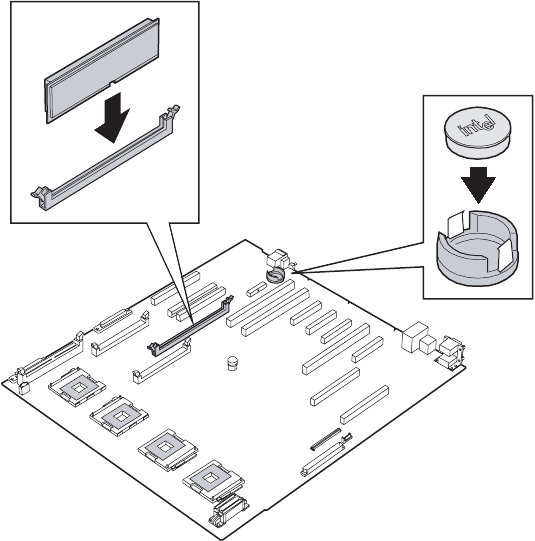 intel