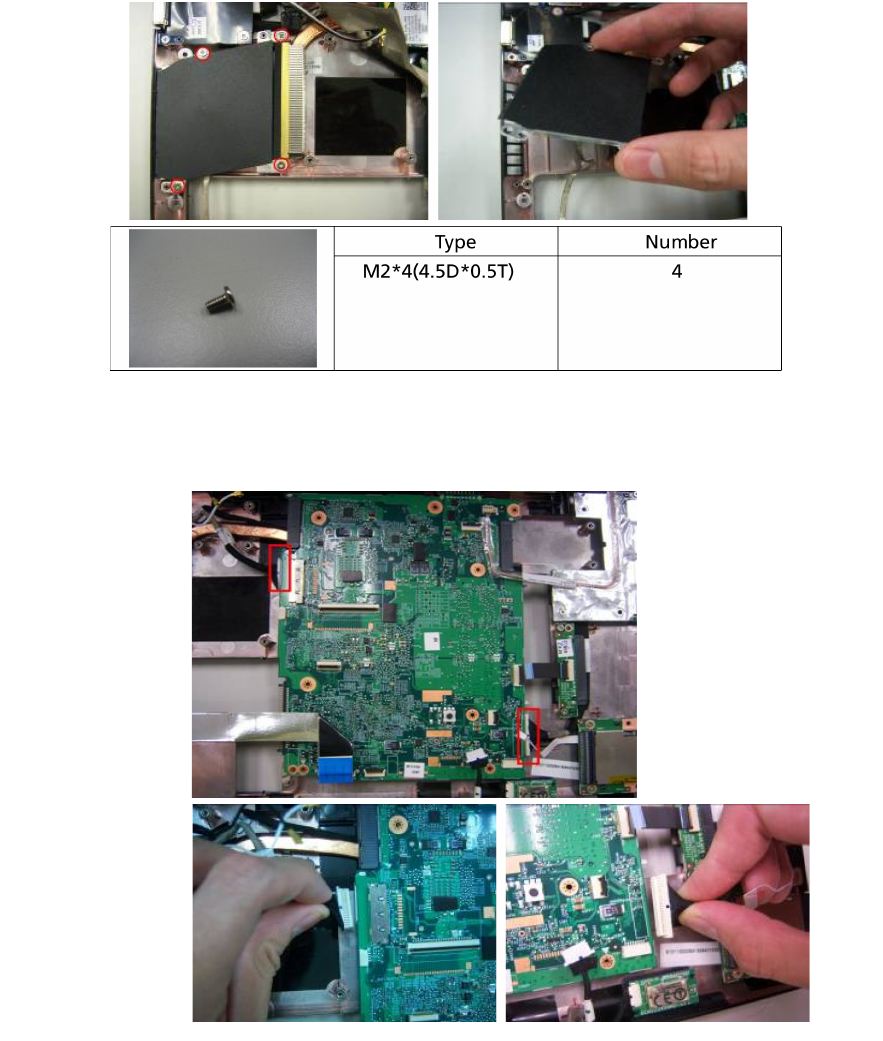 |  | Type | Number |
|---|---|---|
|  | M2*4(4.5D*0.5T) | 4 |