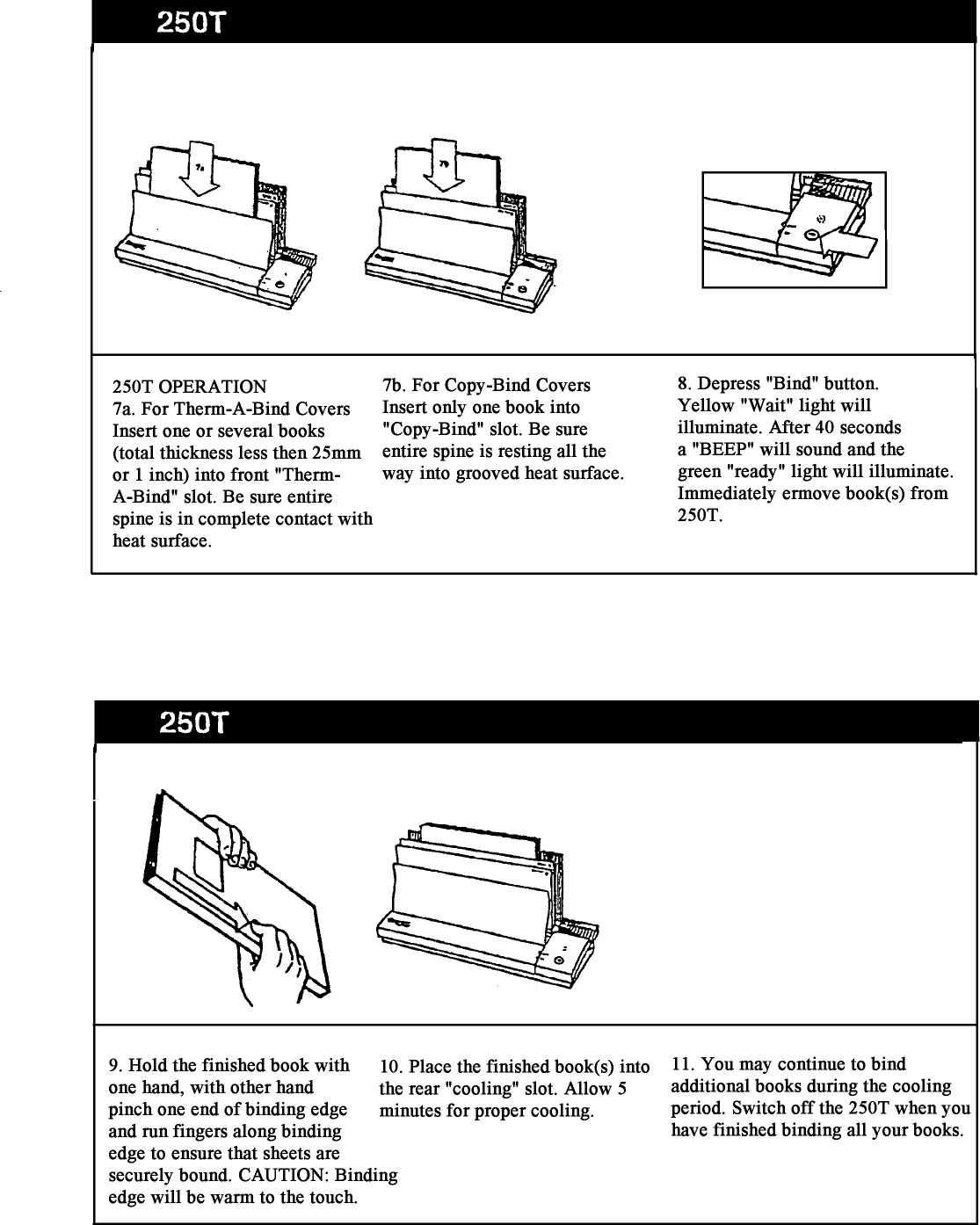 250T

7a

7b

250T OPERATION
7a. For Therm-A-Bind Covers Insert one or several books (total thickness less then 25mm or 1 inch) into front "Therm-A-Bind" slot. Be sure entire spine is in complete contact with heat surface.

7b. For Copy-Bind Covers Insert only one book into "Copy-Bind" slot. Be sure entire spine is resting all the way into grooved heat surface.

8. Depress "Bind" button. Yellow "Wait" light will illuminate. After 40 seconds a "BEEP" will sound and the green "ready" light will illuminate. Immediately ermove book(s) from 250T.

250T

9. Hold the finished book with one hand, with other hand pinch one end of binding edge and run fingers along binding edge to ensure that sheets are securely bound. CAUTION: Binding edge will be warm to the touch.

10. Place the finished book(s) into the rear "cooling" slot. Allow 5 minutes for proper cooling.

11. You may continue to bind additional books during the cooling period. Switch off the 250T when you have finished binding all your books.