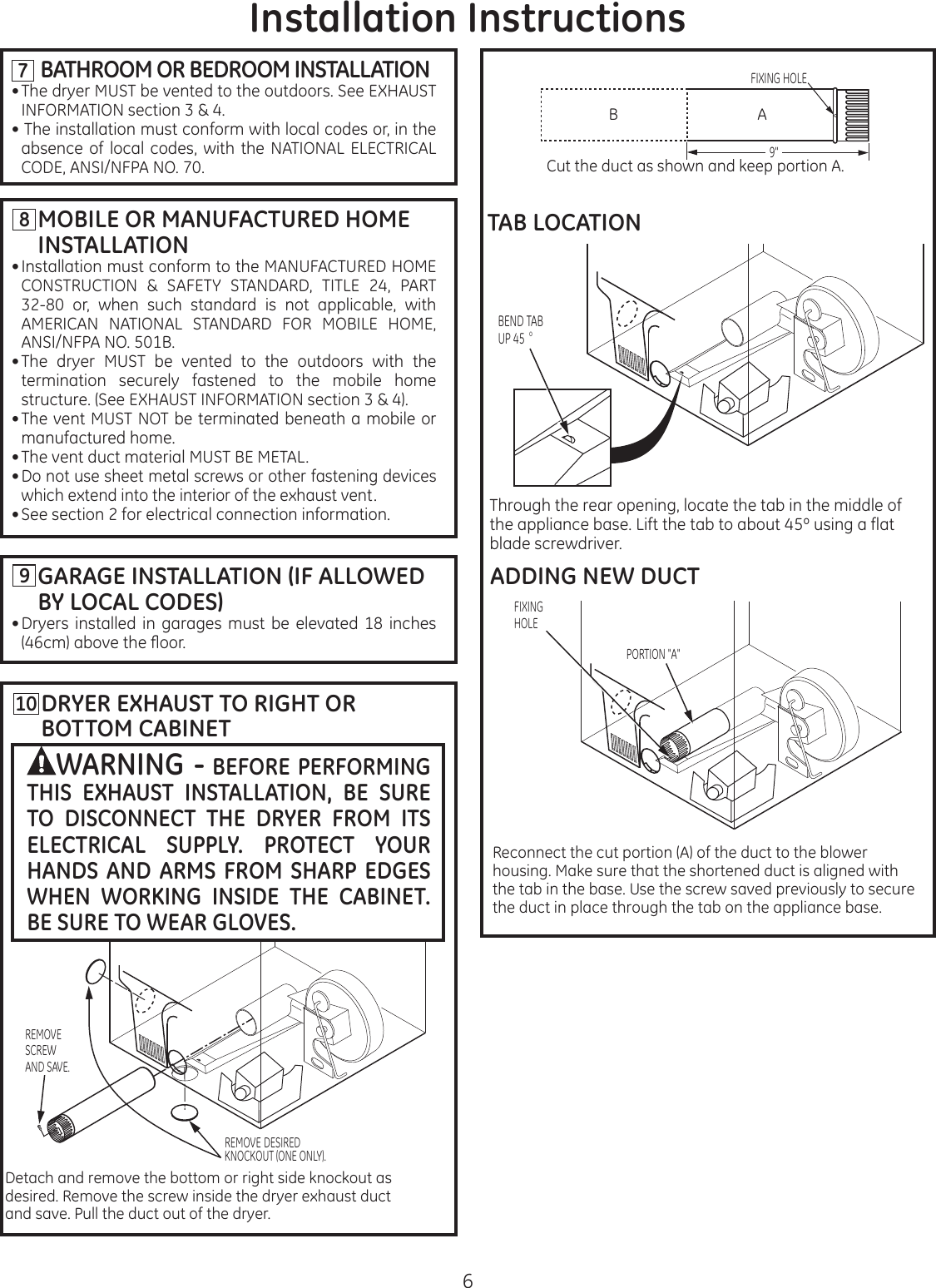 Installation Instructions

7 BATHROOM OR BEDROOM INSTALLATION
• The dryer MUST be vented to the outdoors. See EXHAUST INFORMATION section 3 & 4.
• The installation must conform with local codes or, in the absence of local codes, with the NATIONAL ELECTRICAL CODE, ANSI/NFPA NO. 70.

8 MOBILE OR MANUFACTURED HOME INSTALLATION
• Installation must conform to the MANUFACTURED HOME CONSTRUCTION & SAFETY STANDARD, TITLE 24, PART 32-80 or, when such standard is not applicable, with AMERICAN NATIONAL STANDARD FOR MOBILE HOME, ANSI/NFPA NO. 501B.
• The dryer MUST be vented to the outdoors with the termination securely fastened to the mobile home structure. (See EXHAUST INFORMATION section 3 & 4).
• The vent MUST NOT be terminated beneath a mobile or manufactured home.
• The vent duct material MUST BE METAL.
• Do not use sheet metal screws or other fastening devices which extend into the interior of the exhaust vent.
• See section 2 for electrical connection information.

9 GARAGE INSTALLATION (IF ALLOWED BY LOCAL CODES)
• Dryers installed in garages must be elevated 18 inches (46cm) above the floor.

10 DRYER EXHAUST TO RIGHT OR BOTTOM CABINET

WARNING - BEFORE PERFORMING THIS EXHAUST INSTALLATION, BE SURE TO DISCONNECT THE DRYER FROM ITS ELECTRICAL SUPPLY. PROTECT YOUR HANDS AND ARMS FROM SHARP EDGES WHEN WORKING INSIDE THE CABINET. BE SURE TO WEAR GLOVES.

REMOVE SCREW AND SAVE.

REMOVE DESIRED KNOCKOUT (ONE ONLY).

Detach and remove the bottom or right side knockout as desired. Remove the screw inside the dryer exhaust duct and save. Pull the duct out of the dryer.

FIXING HOLE
B
A
9"
Cut the duct as shown and keep portion A.

TAB LOCATION

BEND TAB UP 45 °

Through the rear opening, locate the tab in the middle of the appliance base. Lift the tab to about 45° using a flat blade screwdriver.

ADDING NEW DUCT

FIXING HOLE
PORTION "A"

Reconnect the cut portion (A) of the duct to the blower housing. Make sure that the shortened duct is aligned with the tab in the base. Use the screw saved previously to secure the duct in place through the tab on the appliance base.

6