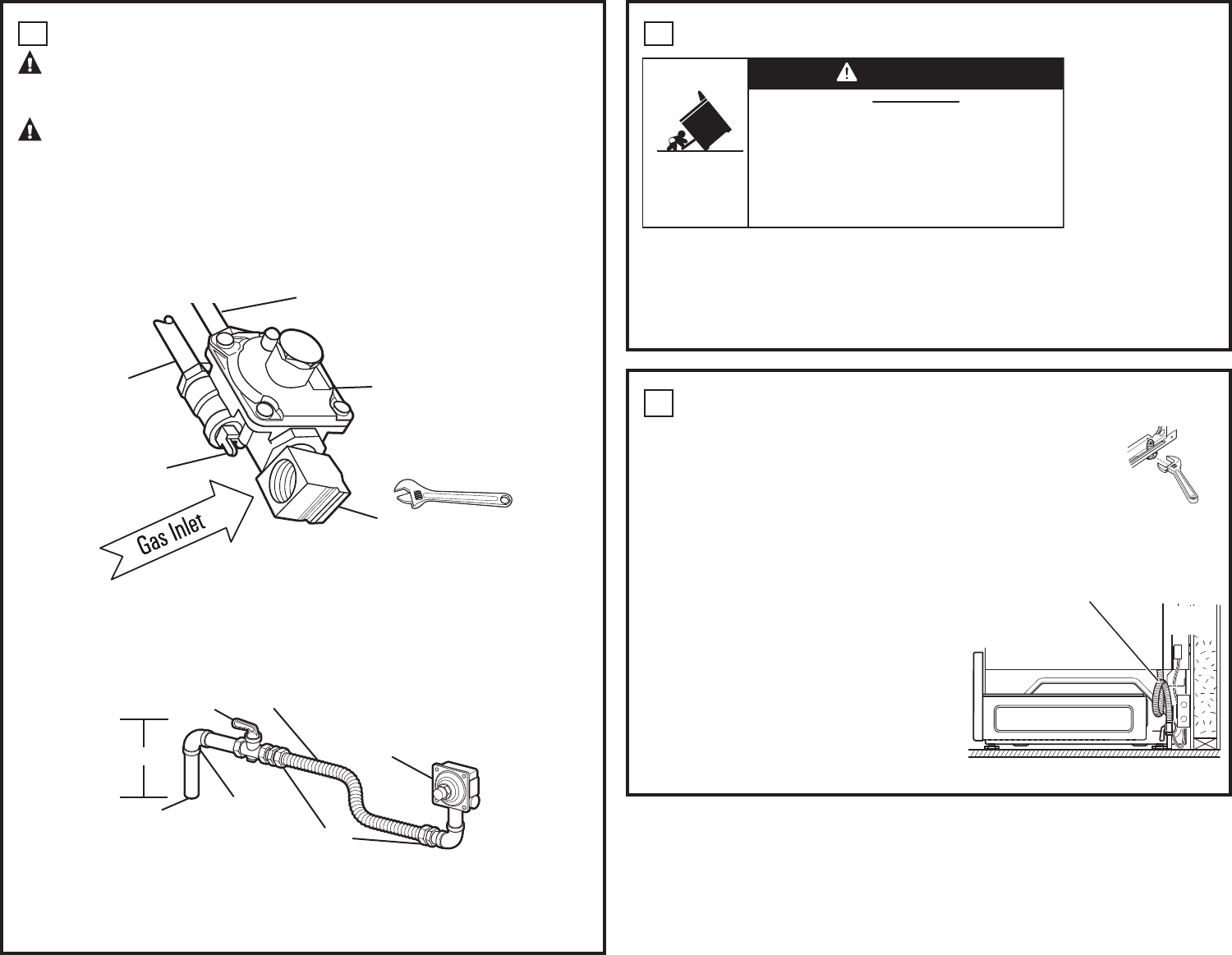 Gas Inlet