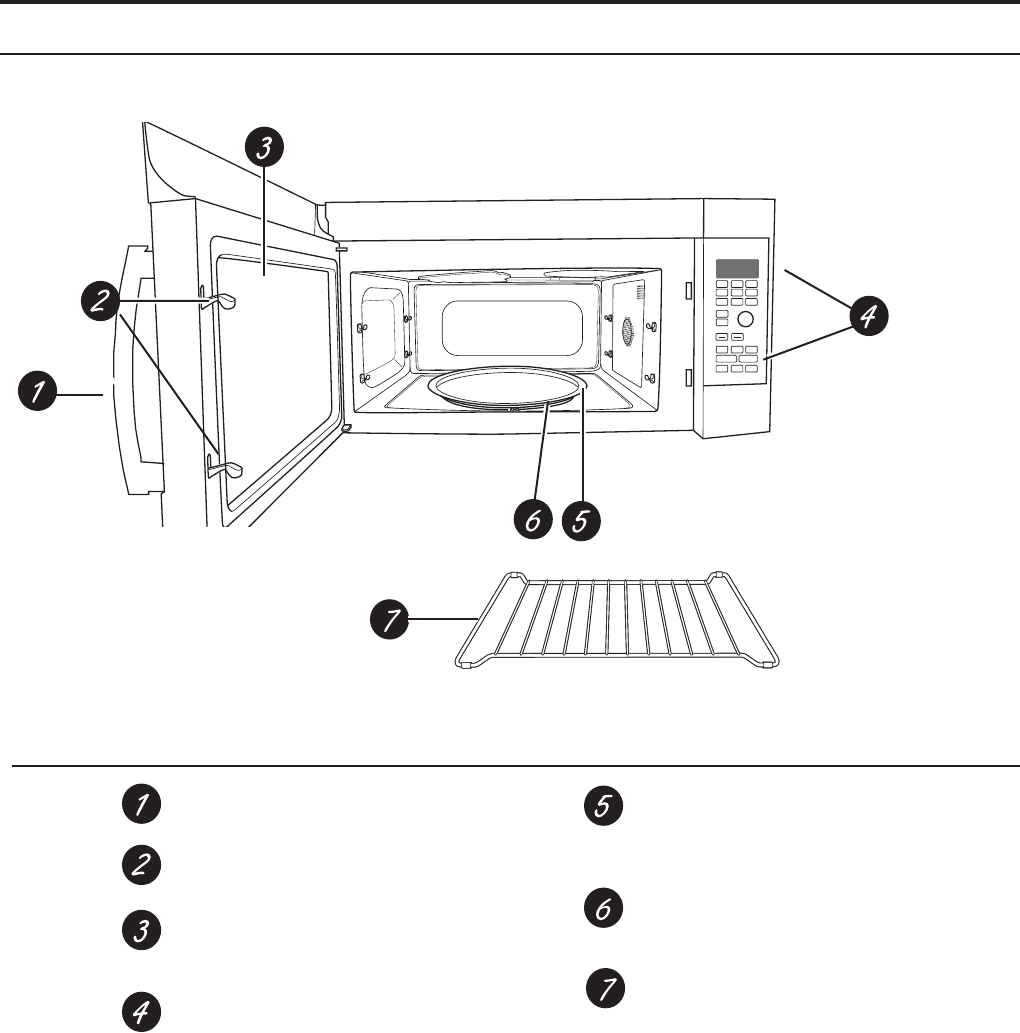 3
2
4
1
6 5
7

1
2
3
4
5
6
7