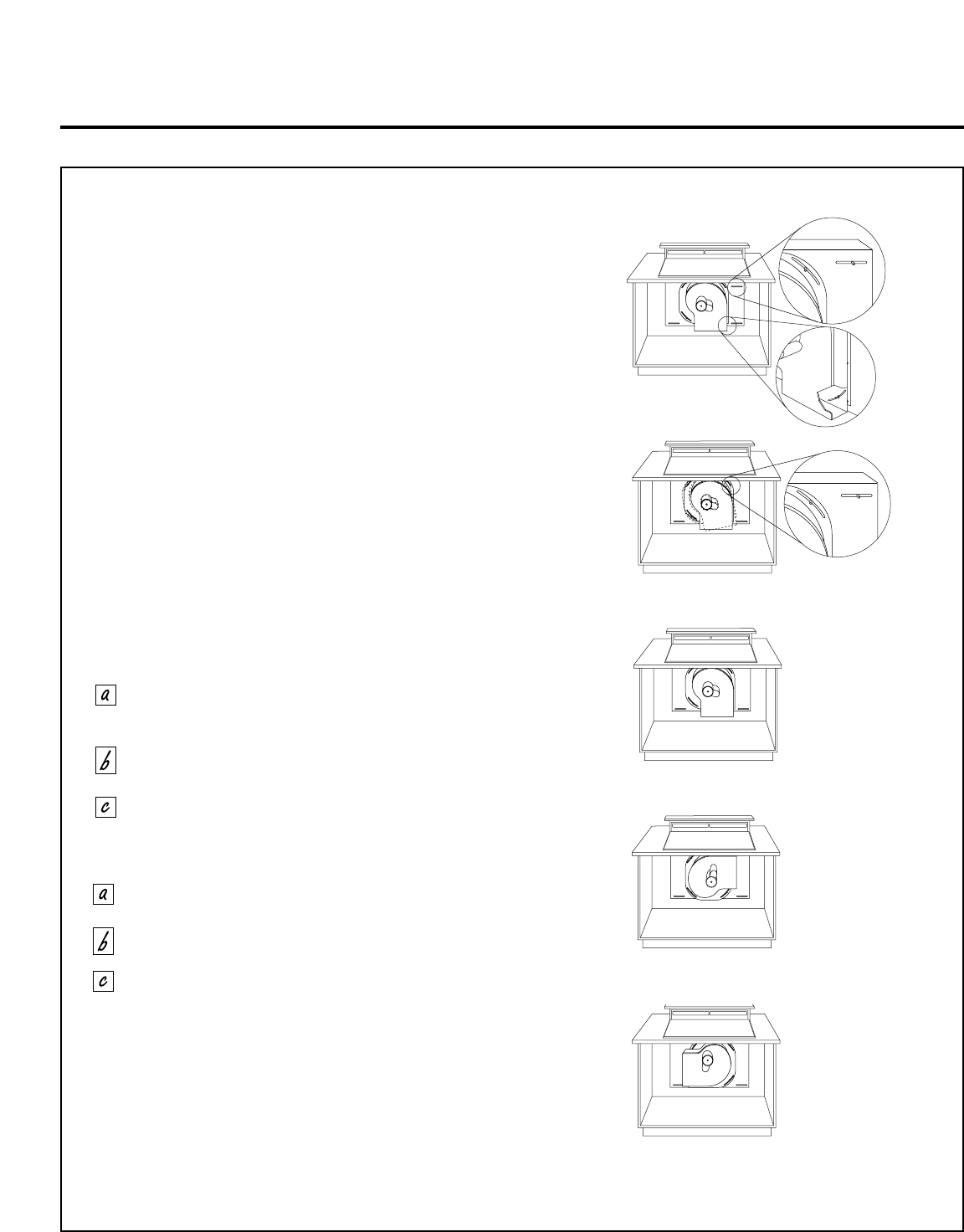 a

b

c

a

b

c