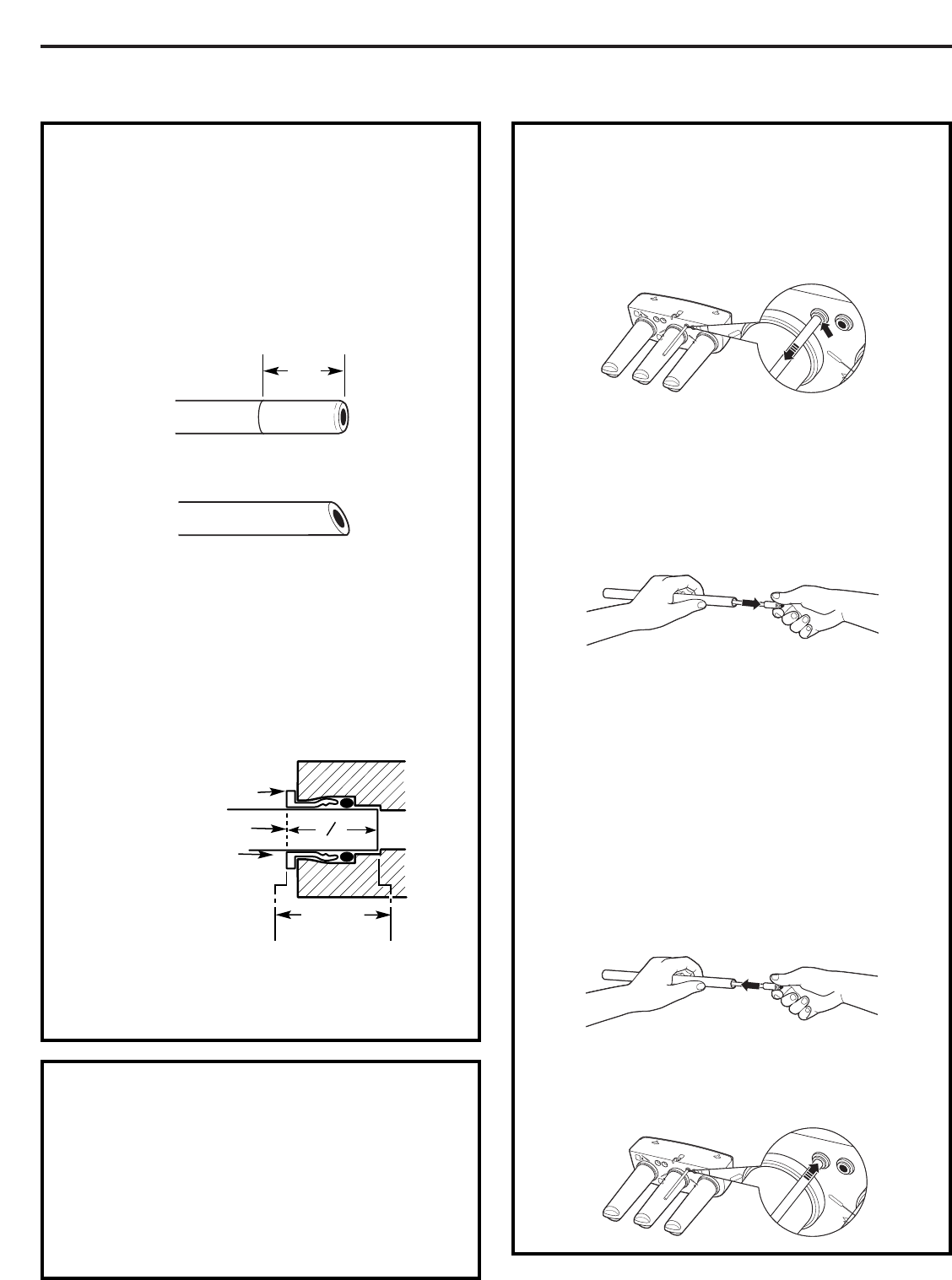 /