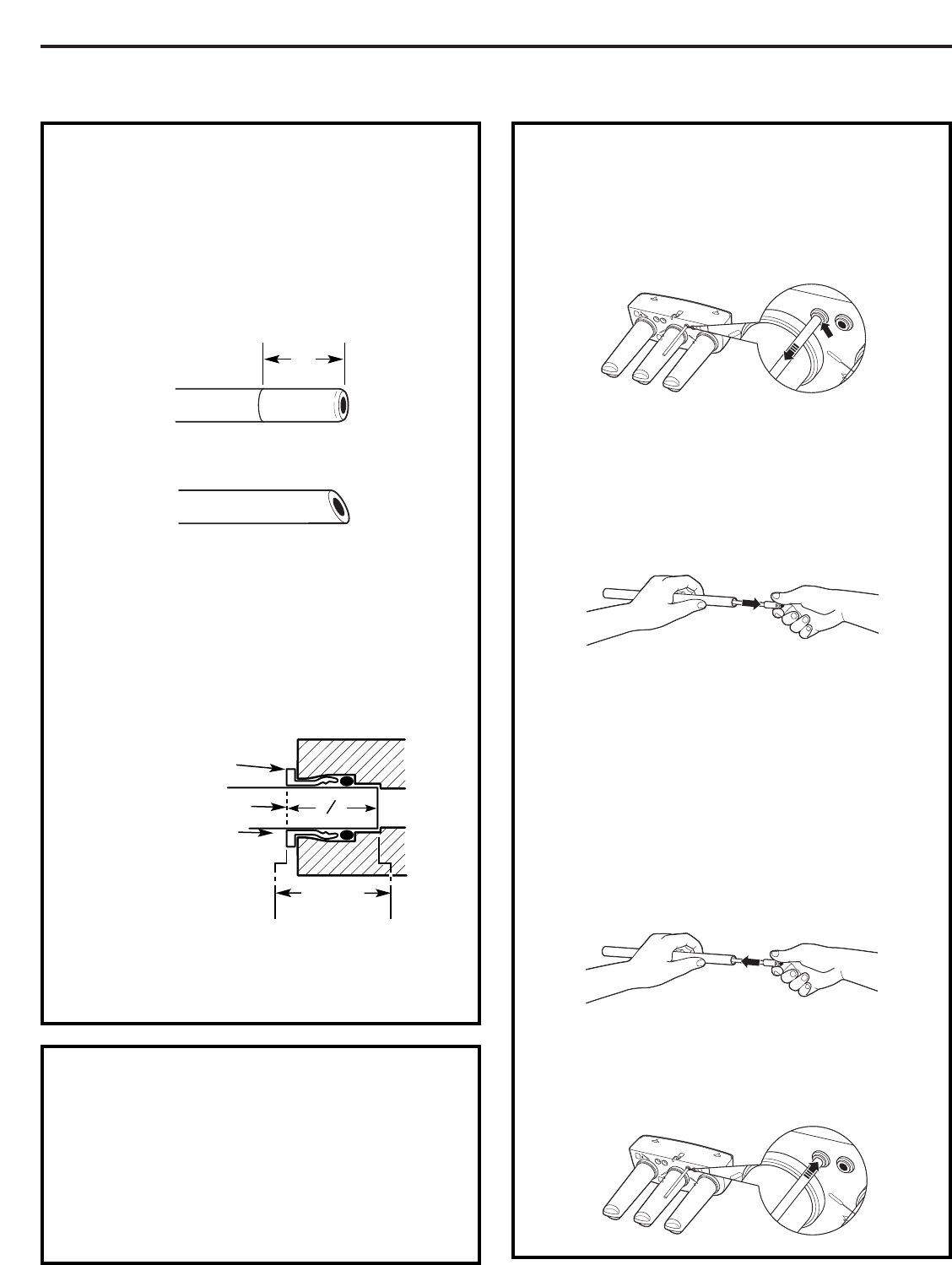 /