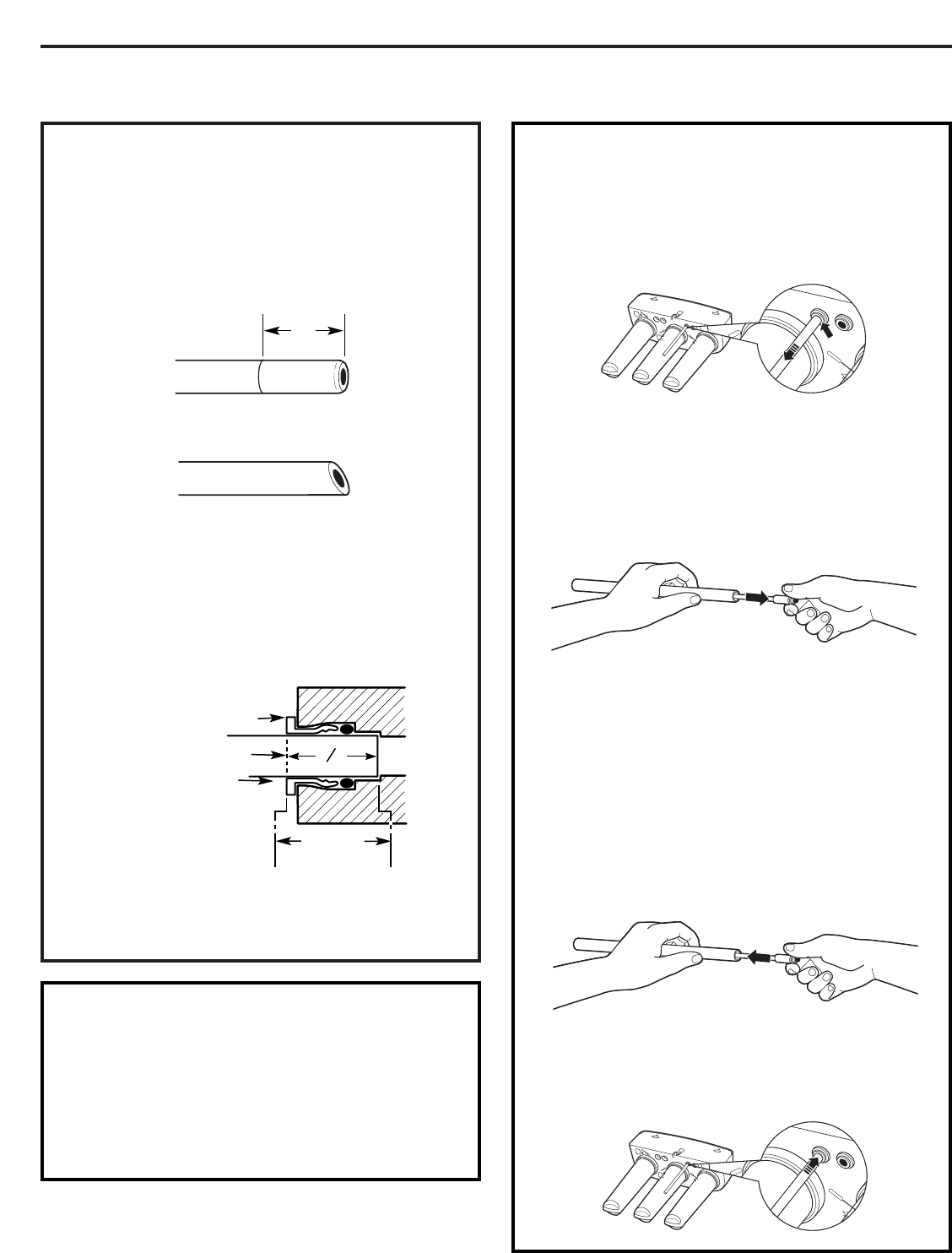 /