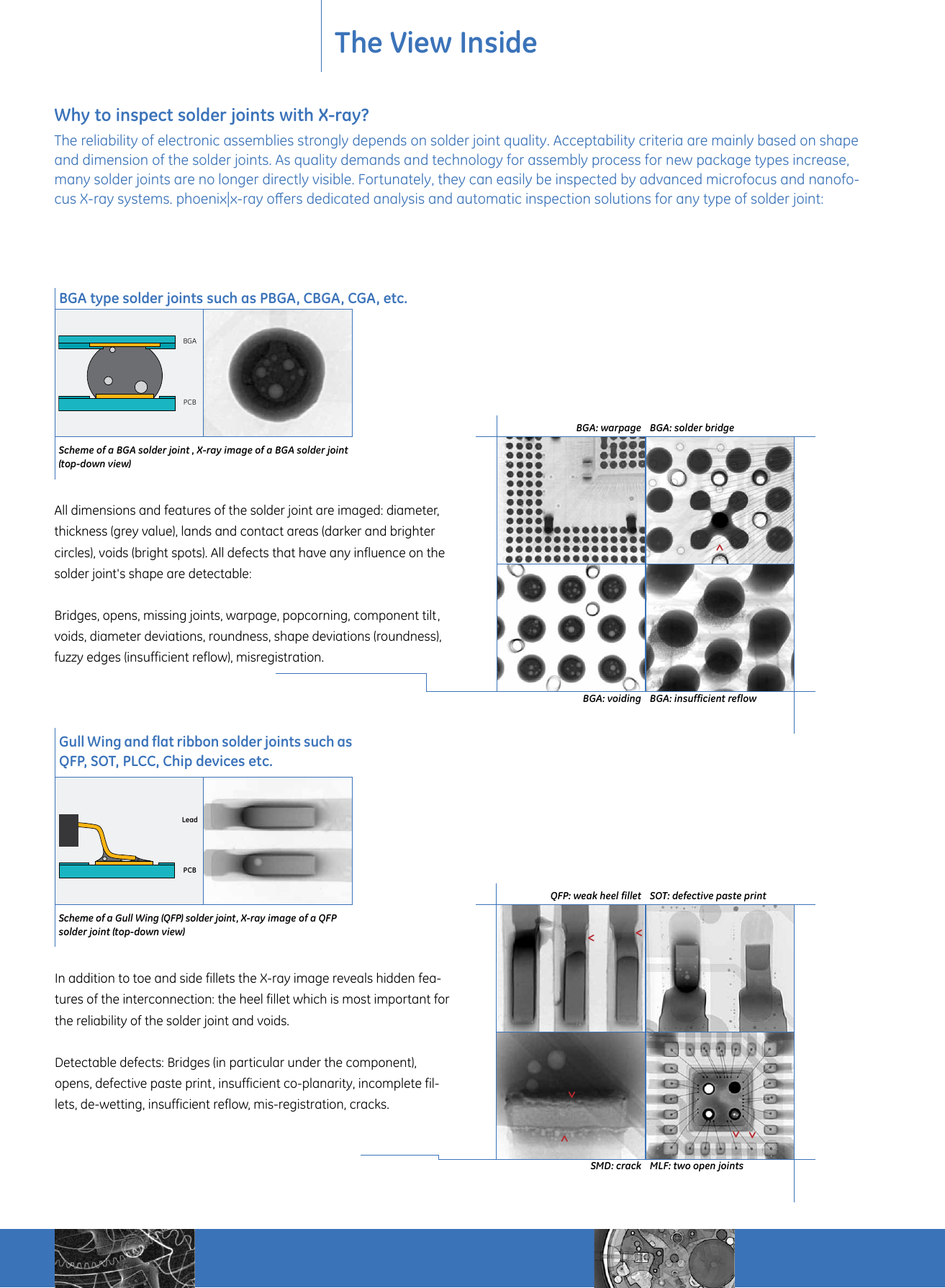 The View Inside

Why to inspect solder joints with X-ray?

The reliability of electronic assemblies strongly depends on solder joint quality. Acceptability criteria are mainly based on shape and dimension of the solder joints. As quality demands and technology for assembly process for new package types increase, many solder joints are no longer directly visible. Fortunately, they can easily be inspected by advanced microfocus and nanofocus X-ray systems. phoenix|x-ray offers dedicated analysis and automatic inspection solutions for any type of solder joint:

BGA type solder joints such as PBGA, CBGA, CGA, etc.

BGA

PCB

Scheme of a BGA solder joint , X-ray image of a BGA solder joint (top-down view)

All dimensions and features of the solder joint are imaged: diameter, thickness (grey value), lands and contact areas (darker and brighter circles), voids (bright spots). All defects that have any influence on the solder joint's shape are detectable:

Bridges, opens, missing joints, warpage, popcorning, component tilt, voids, diameter deviations, roundness, shape deviations (roundness), fuzzy edges (insufficient reflow), misregistration.

BGA: warpage BGA: solder bridge

BGA: voiding BGA: insufficient reflow

Gull Wing and flat ribbon solder joints such as QFP, SOT, PLCC, Chip devices etc.

Lead

PCB

Scheme of a Gull Wing (QFP) solder joint, X-ray image of a QFP solder joint (top-down view)

In addition to toe and side fillets the X-ray image reveals hidden features of the interconnection: the heel fillet which is most important for the reliability of the solder joint and voids.

Detectable defects: Bridges (in particular under the component), opens, defective paste print, insufficient co-planarity, incomplete fillets, de-wetting, insufficient reflow, mis-registration, cracks.

QFP: weak heel fillet SOT: defective paste print

SMD: crack MLF: two open joints