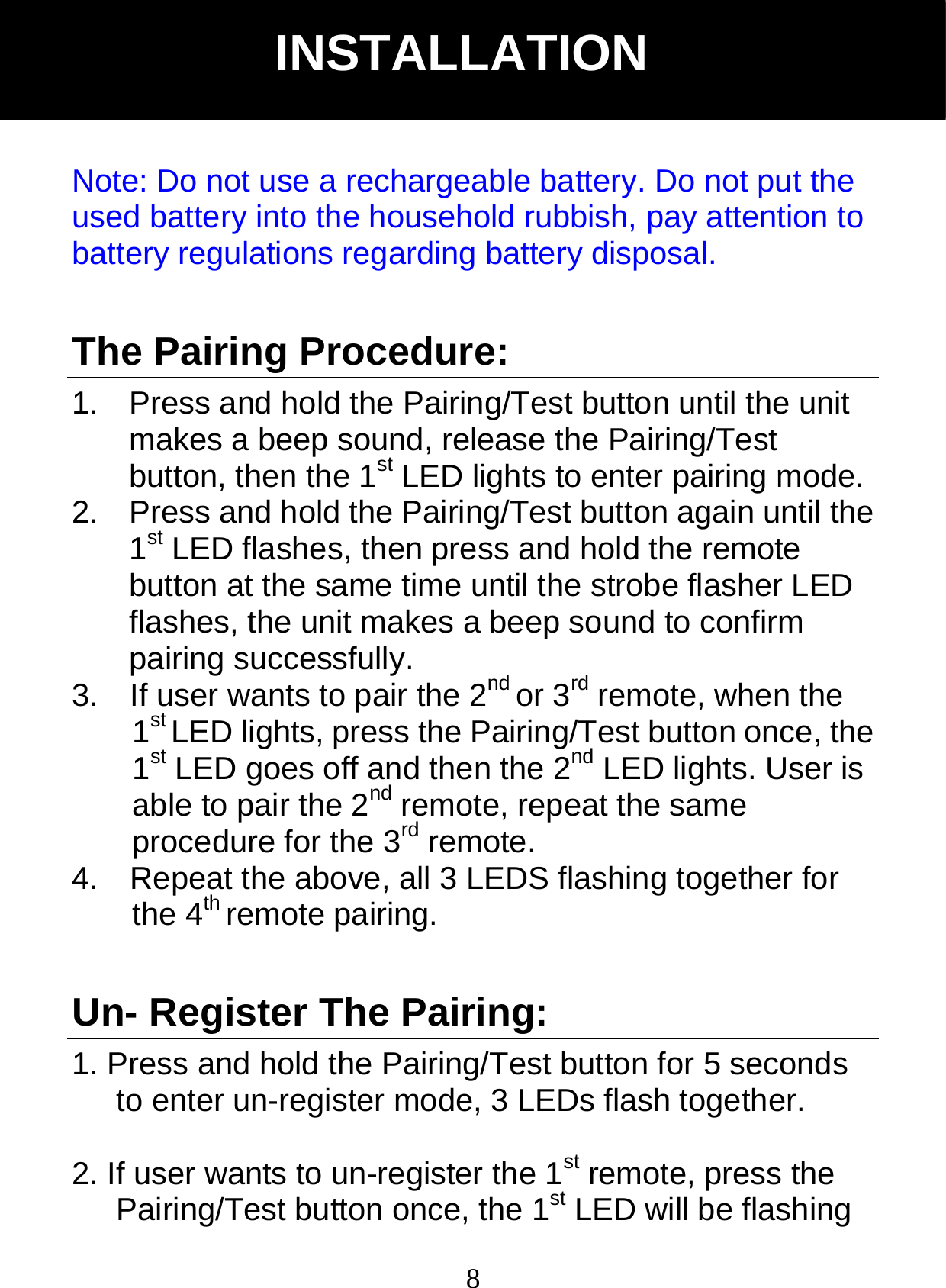 INSTALLATION

Note: Do not use a rechargeable battery. Do not put the used battery into the household rubbish, pay attention to battery regulations regarding battery disposal.

The Pairing Procedure:

1. Press and hold the Pairing/Test button until the unit makes a beep sound, release the Pairing/Test button, then the 1$^{st}$ LED lights to enter pairing mode.
2. Press and hold the Pairing/Test button again until the 1$^{st}$ LED flashes, then press and hold the remote button at the same time until the strobe flasher LED flashes, the unit makes a beep sound to confirm pairing successfully.
3. If user wants to pair the 2$^{nd}$ or 3$^{rd}$ remote, when the 1$^{st}$ LED lights, press the Pairing/Test button once, the 1$^{st}$ LED goes off and then the 2$^{nd}$ LED lights. User is able to pair the 2$^{nd}$ remote, repeat the same procedure for the 3$^{rd}$ remote.
4. Repeat the above, all 3 LEDS flashing together for the 4$^{th}$ remote pairing.

Un- Register The Pairing:

1. Press and hold the Pairing/Test button for 5 seconds to enter un-register mode, 3 LEDs flash together.

2. If user wants to un-register the 1$^{st}$ remote, press the Pairing/Test button once, the 1$^{st}$ LED will be flashing

8