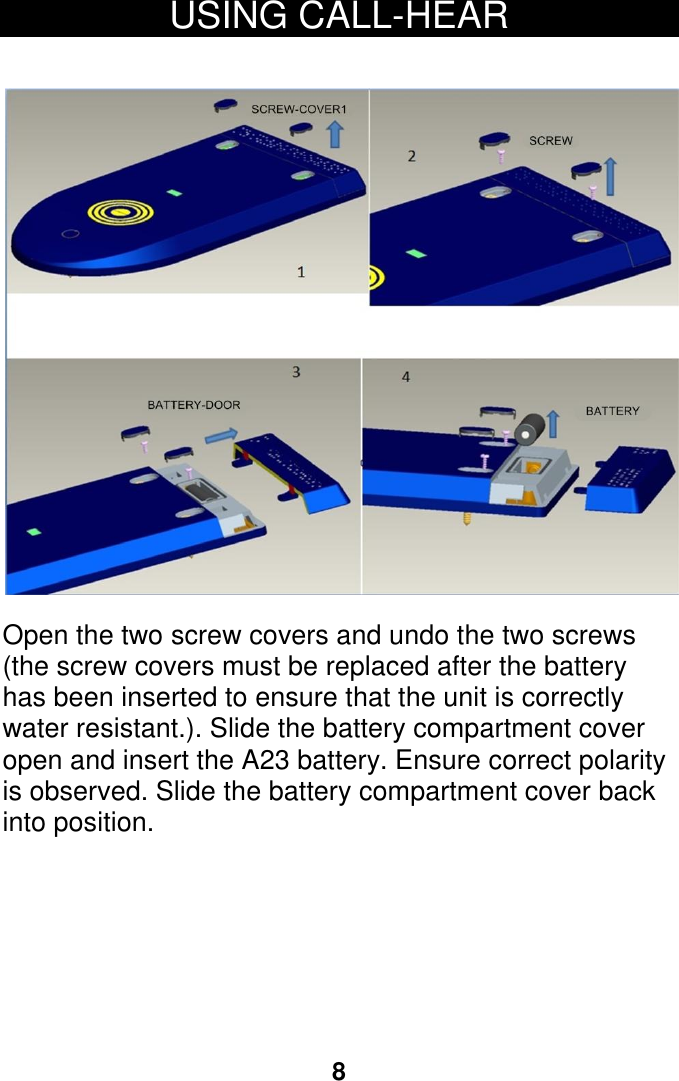 USING CALL-HEAR

SCREW-COVER1

1

2

SCREW

3

BATTERY-DOOR

4

BATTERY

Open the two screw covers and undo the two screws (the screw covers must be replaced after the battery has been inserted to ensure that the unit is correctly water resistant.). Slide the battery compartment cover open and insert the A23 battery. Ensure correct polarity is observed. Slide the battery compartment cover back into position.

8