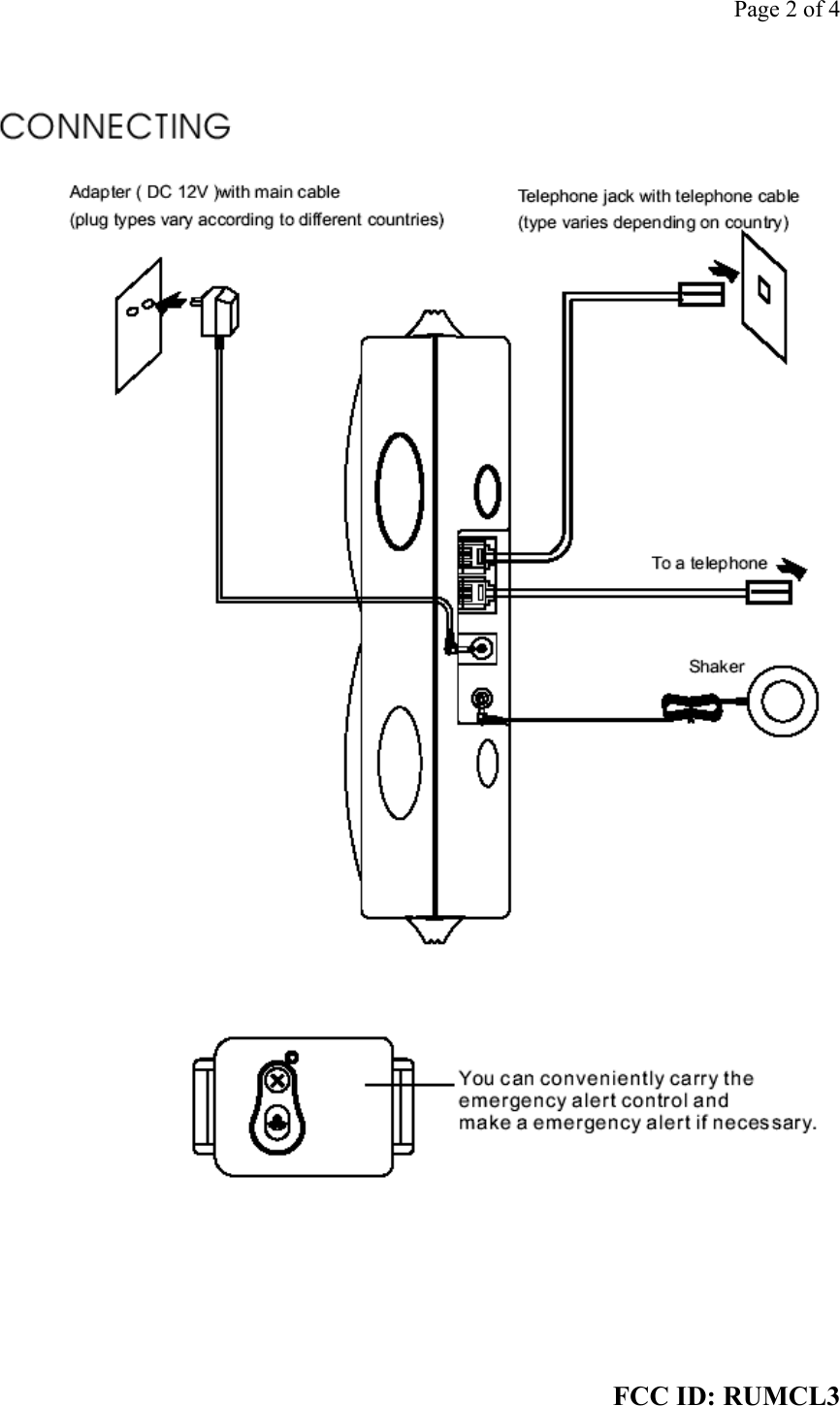 Page 2 of 4

CONNECTING

Adapter ( DC 12V )with main cable
(plug types vary according to different countries)

Telephone jack with telephone cable
(type varies depending on country)

To a telephone

Shaker

You can conveniently carry the emergency alert control and make a emergency alert if necessary.

FCC ID: RUMCL3