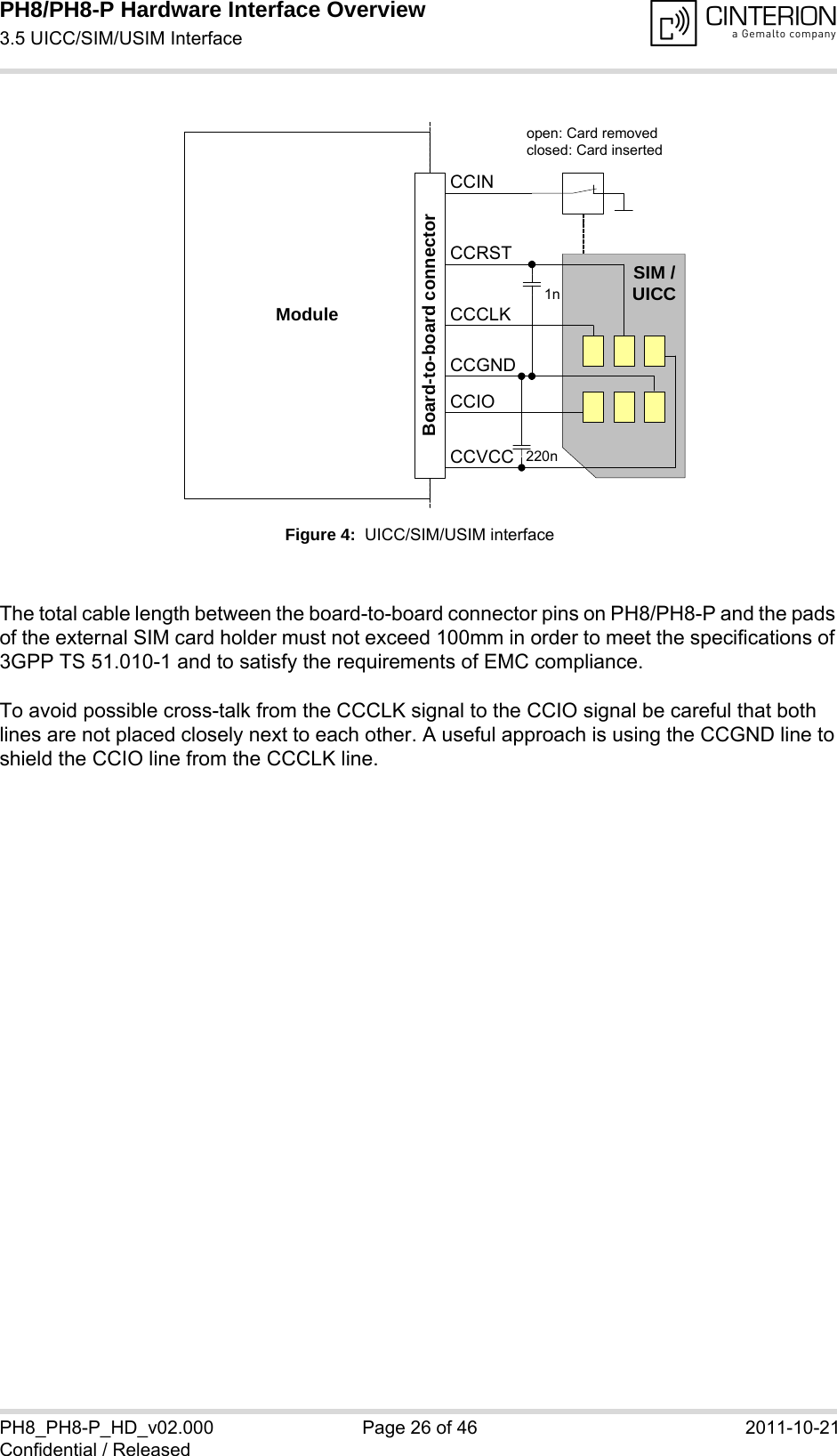 PH8/PH8-P Hardware Interface Overview
3.5 UICC/SIM/USIM Interface

CINTERION
a Gemalto company

open: Card removed
closed: Card inserted

Module

Board-to-board connector

CCIN

CCRST

CCCLK

CCGND

CCIO

CCVCC

1n

220n

SIM / UICC

Figure 4: UICC/SIM/USIM interface

The total cable length between the board-to-board connector pins on PH8/PH8-P and the pads of the external SIM card holder must not exceed 100mm in order to meet the specifications of 3GPP TS 51.010-1 and to satisfy the requirements of EMC compliance.

To avoid possible cross-talk from the CCCLK signal to the CCIO signal be careful that both lines are not placed closely next to each other. A useful approach is using the CCGND line to shield the CCIO line from the CCCLK line.

PH8_PH8-P_HD_v02.000
Confidential / Released

Page 26 of 46

2011-10-21