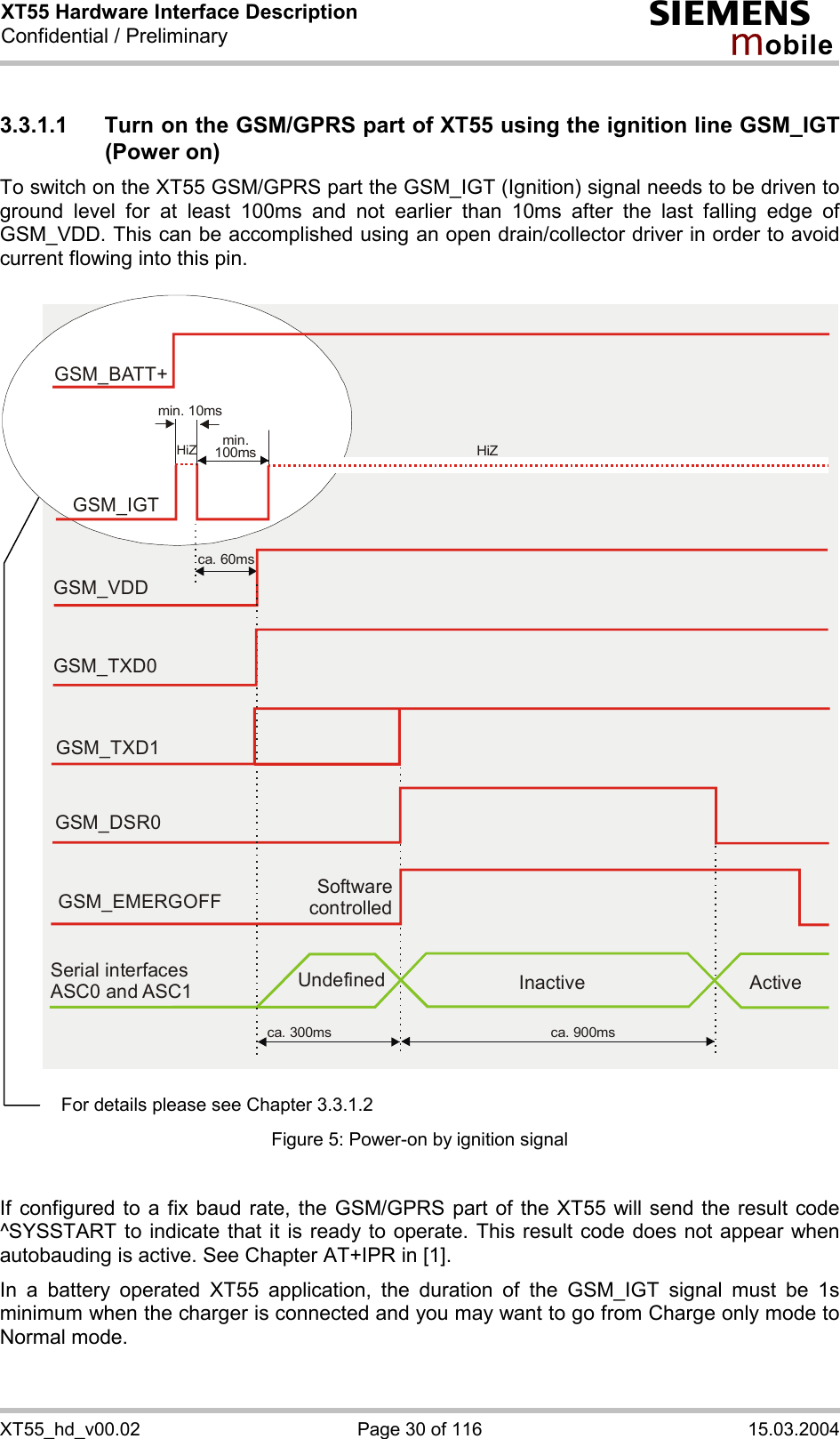 XT55 Hardware Interface Description
Confidential / Preliminary

SIEMENS
mobile

3.3.1.1 Turn on the GSM/GPRS part of XT55 using the ignition line GSM_IGT (Power on)

To switch on the XT55 GSM/GPRS part the GSM_IGT (Ignition) signal needs to be driven to ground level for at least 100ms and not earlier than 10ms after the last falling edge of GSM_VDD. This can be accomplished using an open drain/collector driver in order to avoid current flowing into this pin.

GSM_BATT+
min. 10ms
HiZ
min. 100ms
HiZ
GSM_IGT
ca. 60ms
GSM_VDD
GSM_TXD0
GSM_TXD1
GSM_DSR0
GSM_EMERGOFF
Software controlled
Serial interfaces ASC0 and ASC1
Undefined
Inactive
Active
ca. 300ms
ca. 900ms
For details please see Chapter 3.3.1.2

Figure 5: Power-on by ignition signal

If configured to a fix baud rate, the GSM/GPRS part of the XT55 will send the result code ^SYSSTART to indicate that it is ready to operate. This result code does not appear when autobauding is active. See Chapter AT+IPR in [1].

In a battery operated XT55 application, the duration of the GSM_IGT signal must be 1s minimum when the charger is connected and you may want to go from Charge only mode to Normal mode.

XT55_hd_v00.02 Page 30 of 116 15.03.2004