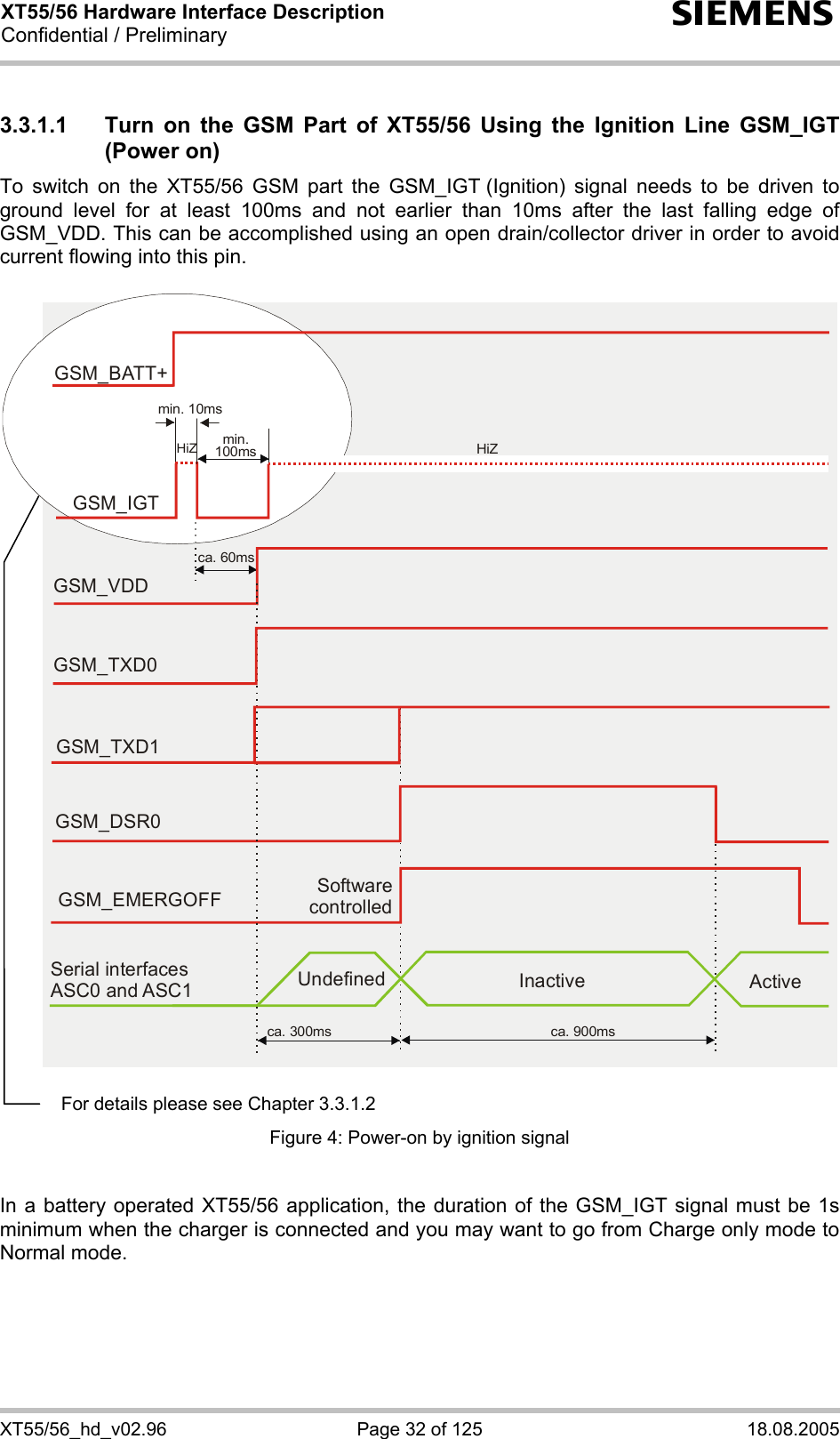 XT55/56 Hardware Interface Description
Confidential / Preliminary

SIEMENS

3.3.1.1 Turn on the GSM Part of XT55/56 Using the Ignition Line GSM_IGT (Power on)

To switch on the XT55/56 GSM part the GSM_IGT (Ignition) signal needs to be driven to ground level for at least 100ms and not earlier than 10ms after the last falling edge of GSM_VDD. This can be accomplished using an open drain/collector driver in order to avoid current flowing into this pin.

GSM_BATT+

min. 10ms

HiZ

min. 100ms

HiZ

GSM_IGT

ca. 60ms

GSM_VDD

GSM_TXD0

GSM_TXD1

GSM_DSR0

GSM_EMERGOFF

Software controlled

Serial interfaces ASC0 and ASC1

Undefined

Inactive

Active

ca. 300ms

ca. 900ms

For details please see Chapter 3.3.1.2

Figure 4: Power-on by ignition signal

In a battery operated XT55/56 application, the duration of the GSM_IGT signal must be 1s minimum when the charger is connected and you may want to go from Charge only mode to Normal mode.

XT55/56_hd_v02.96 Page 32 of 125 18.08.2005