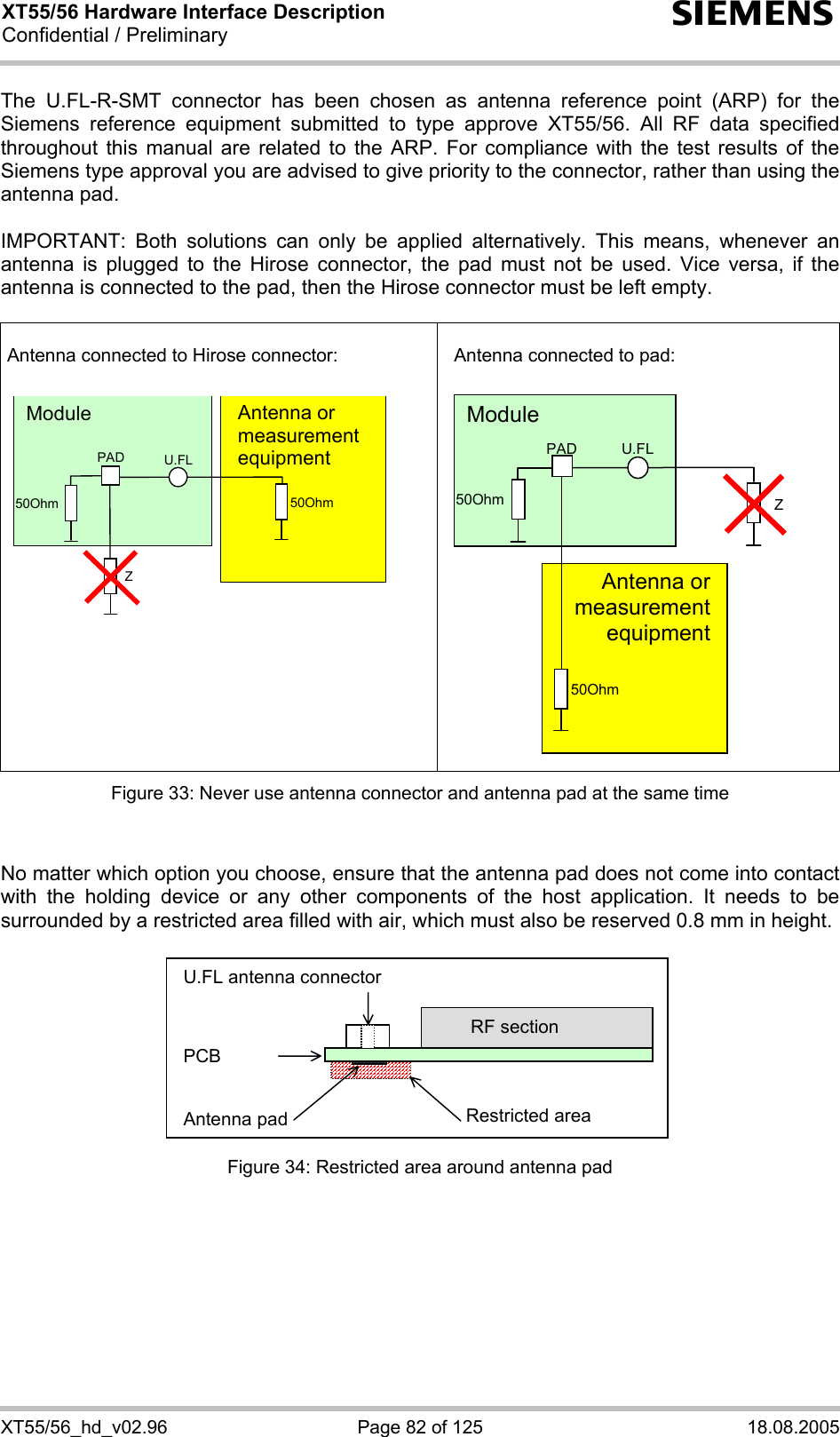 XT55/56 Hardware Interface Description
Confidential / Preliminary

SIEMENS

The U.FL-R-SMT connector has been chosen as antenna reference point (ARP) for the Siemens reference equipment submitted to type approve XT55/56. All RF data specified throughout this manual are related to the ARP. For compliance with the test results of the Siemens type approval you are advised to give priority to the connector, rather than using the antenna pad.

IMPORTANT: Both solutions can only be applied alternatively. This means, whenever an antenna is plugged to the Hirose connector, the pad must not be used. Vice versa, if the antenna is connected to the pad, then the Hirose connector must be left empty.

Antenna connected to Hirose connector:

Module

PAD

U.FL

50Ohm

Z

Antenna or measurement equipment

50Ohm

Antenna connected to pad:

Module

PAD

U.FL

50Ohm

Z

Antenna or measurement equipment

50Ohm

Figure 33: Never use antenna connector and antenna pad at the same time

No matter which option you choose, ensure that the antenna pad does not come into contact with the holding device or any other components of the host application. It needs to be surrounded by a restricted area filled with air, which must also be reserved 0.8 mm in height.

U.FL antenna connector

RF section

PCB

Antenna pad

Restricted area

Figure 34: Restricted area around antenna pad

XT55/56_hd_v02.96

Page 82 of 125

18.08.2005