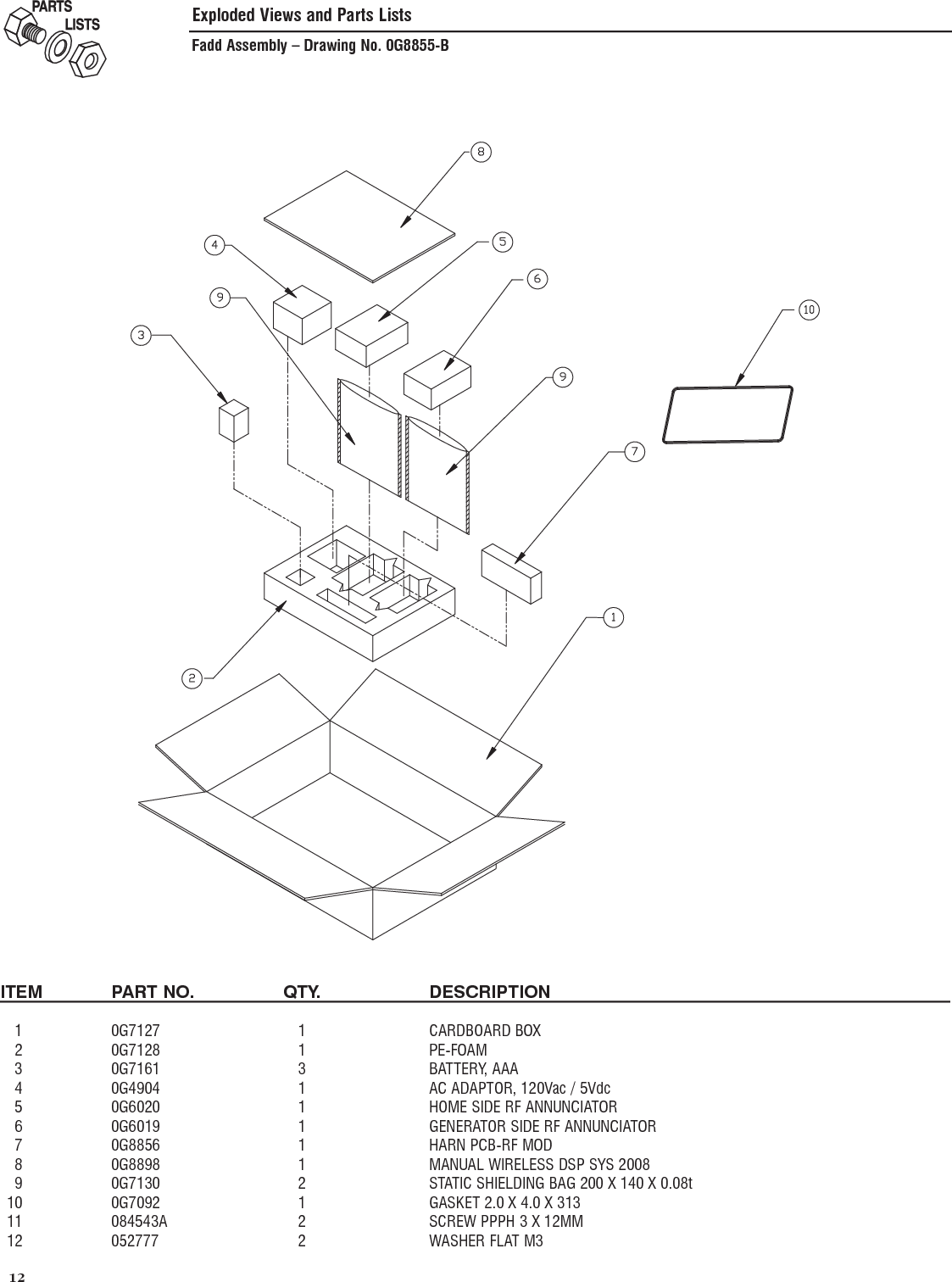 PARTS LISTS

Exploded Views and Parts Lists

Fadd Assembly – Drawing No. 0G8855-B

8
4
5
6
9
10
3
9
7
1
2

| ITEM | PART NO. | QTY. | DESCRIPTION |
|---|---|---|---|
| 1 | 0G7127 | 1 | CARDBOARD BOX |
| 2 | 0G7128 | 1 | PE-FOAM |
| 3 | 0G7161 | 3 | BATTERY, AAA |
| 4 | 0G4904 | 1 | AC ADAPTOR, 120Vac / 5Vdc |
| 5 | 0G6020 | 1 | HOME SIDE RF ANNUNCIATOR |
| 6 | 0G6019 | 1 | GENERATOR SIDE RF ANNUNCIATOR |
| 7 | 0G8856 | 1 | HARN PCB-RF MOD |
| 8 | 0G8898 | 1 | MANUAL WIRELESS DSP SYS 2008 |
| 9 | 0G7130 | 2 | STATIC SHIELDING BAG 200 X 140 X 0.08t |
| 10 | 0G7092 | 1 | GASKET 2.0 X 4.0 X 313 |
| 11 | 084543A | 2 | SCREW PPPH 3 X 12MM |
| 12 | 052777 | 2 | WASHER FLAT M3 |

12