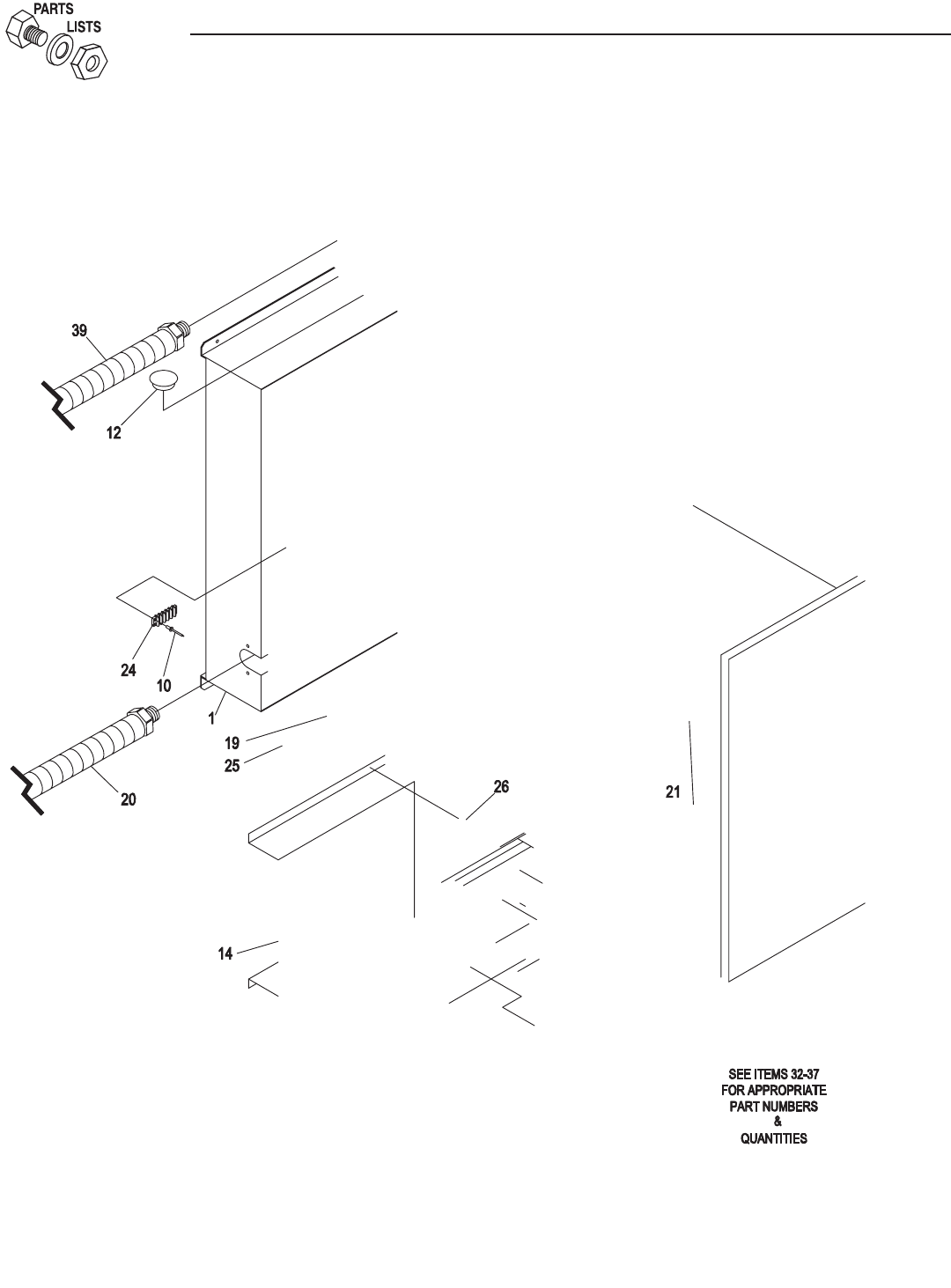 PARTS
LISTS

39

12

24

10

1

19

25

20

26

21

14

SEE ITEMS 32-37
FOR APPROPRIATE
PART NUMBERS
&
QUANTITIES