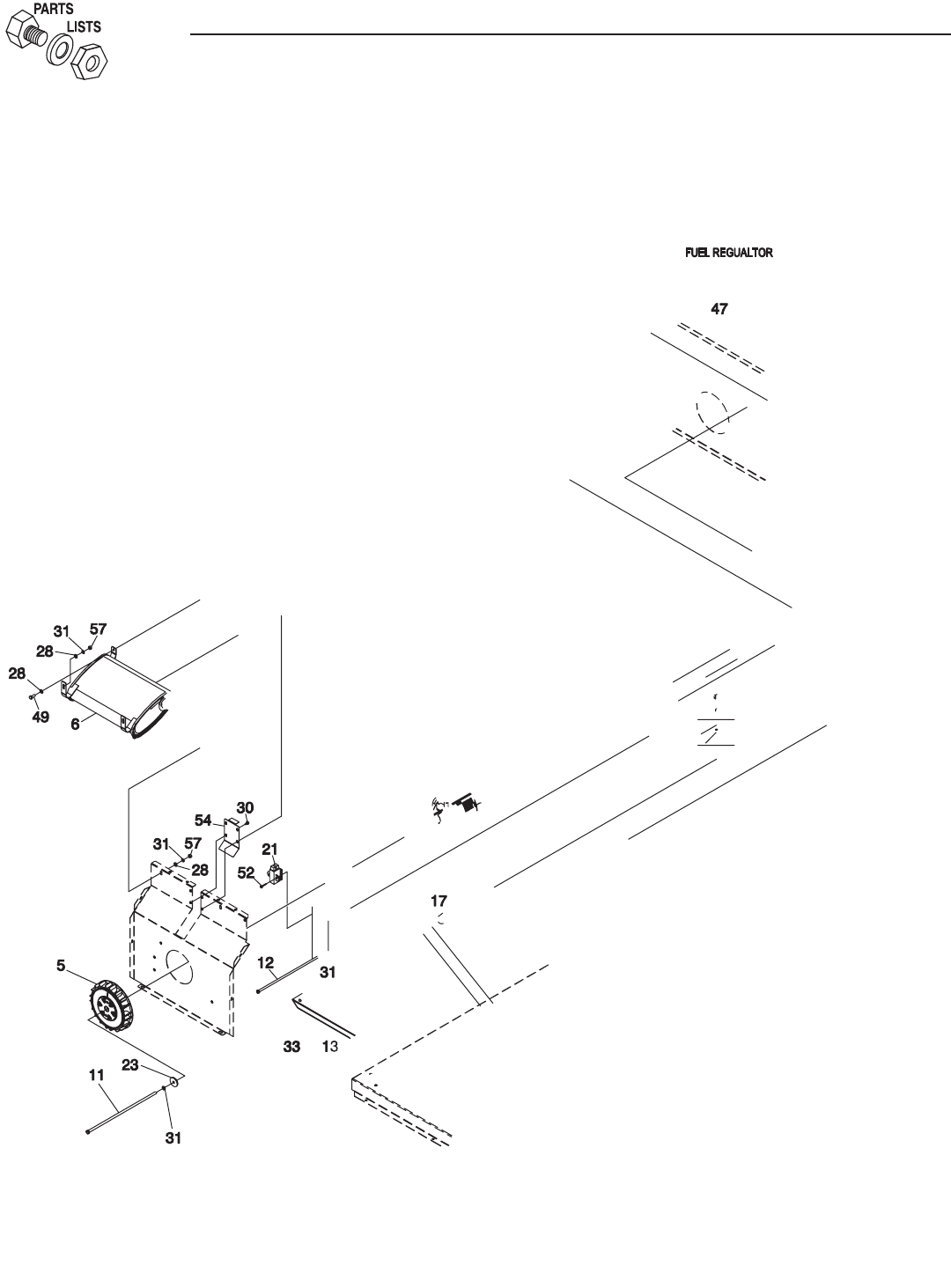 PARTS
LISTS

FUEL REGUALTOR

47

31 57
28
28
49
6

54 30
31 57
28
21
52
17
5
12
31
33 13
11 23
31