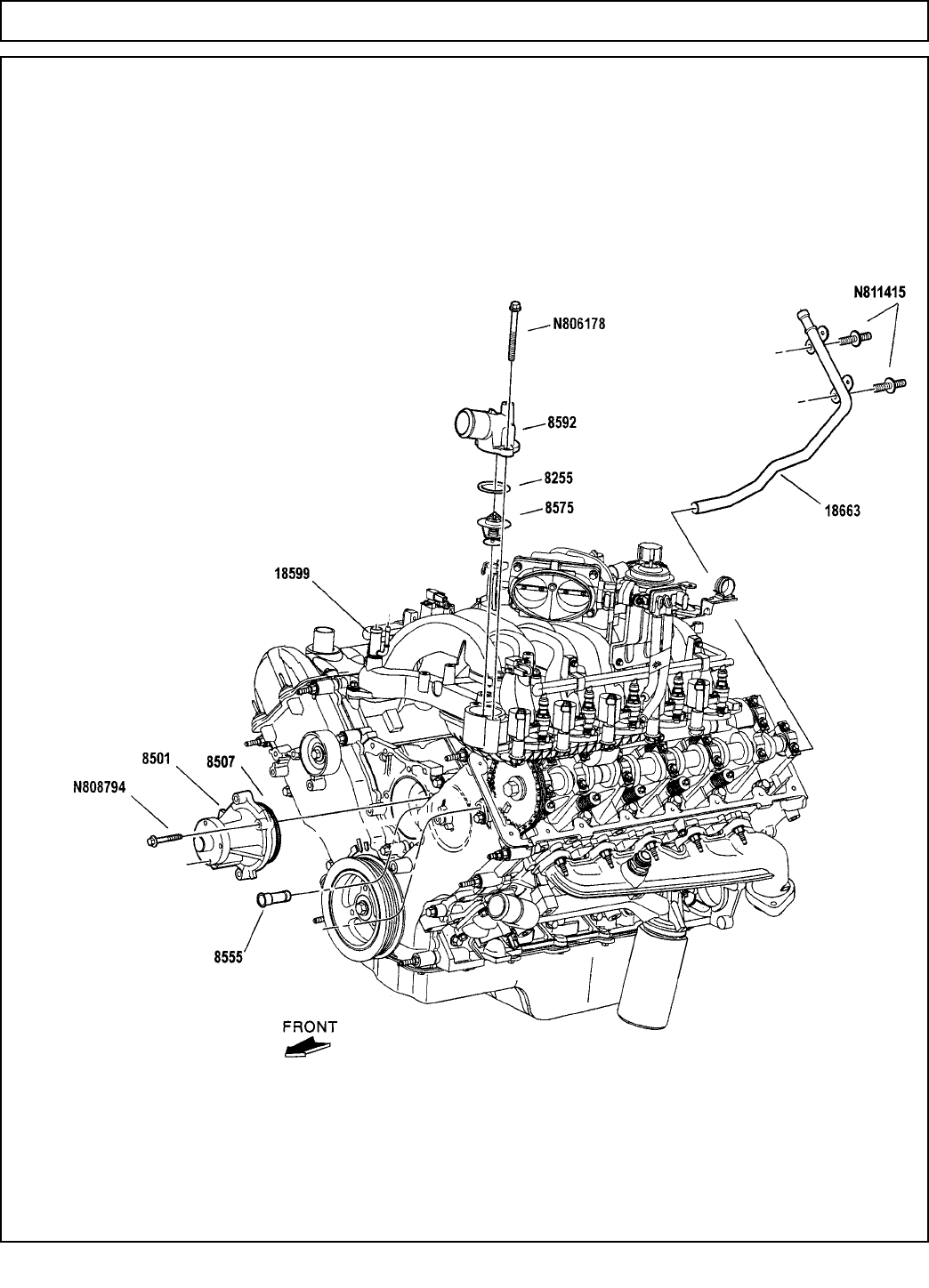 N811415

N806178

8592

8255

8575

18663

18599

8501

8507

N808794

8555

FRONT