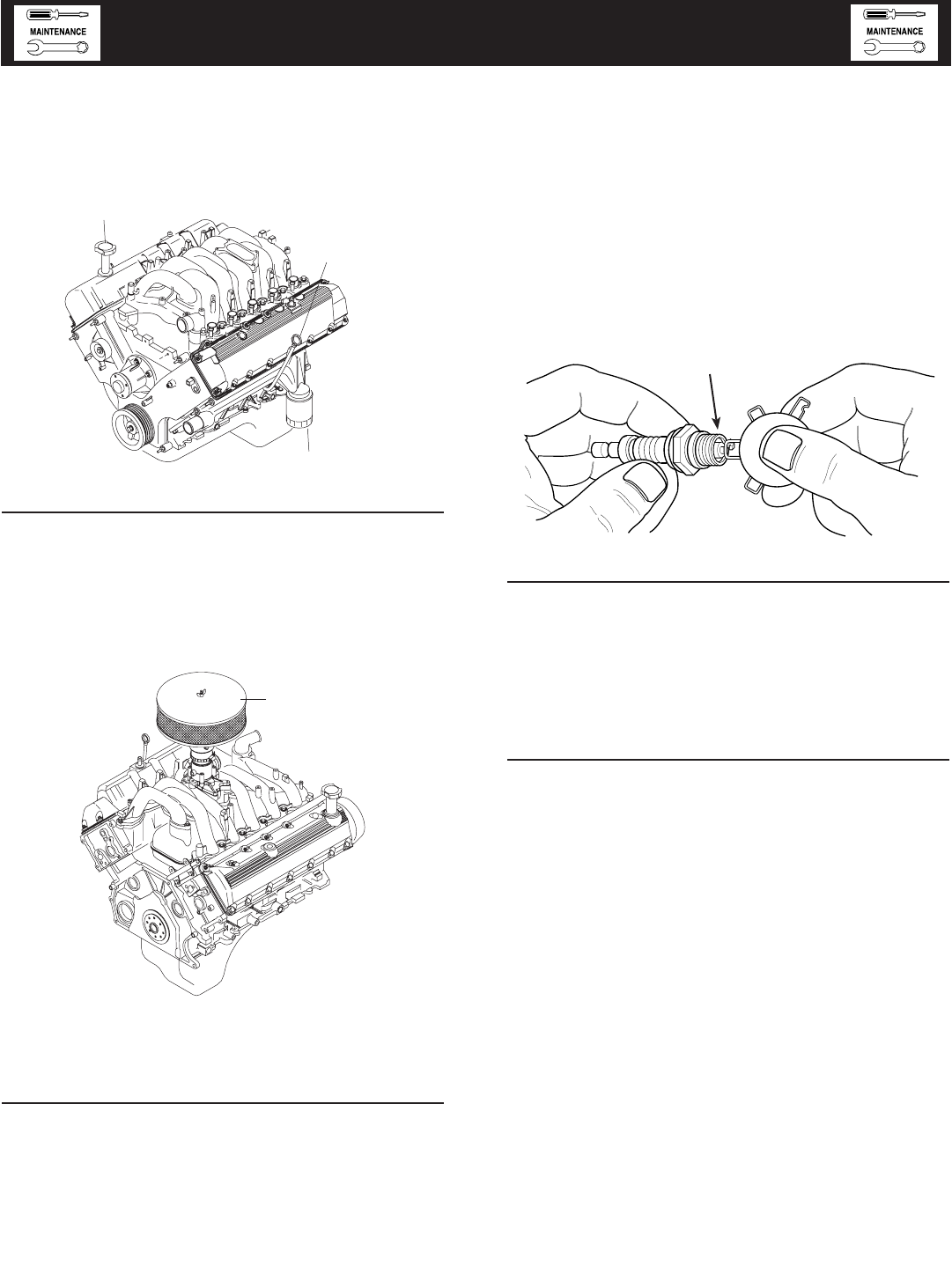 MAINTENANCE

MAINTENANCE