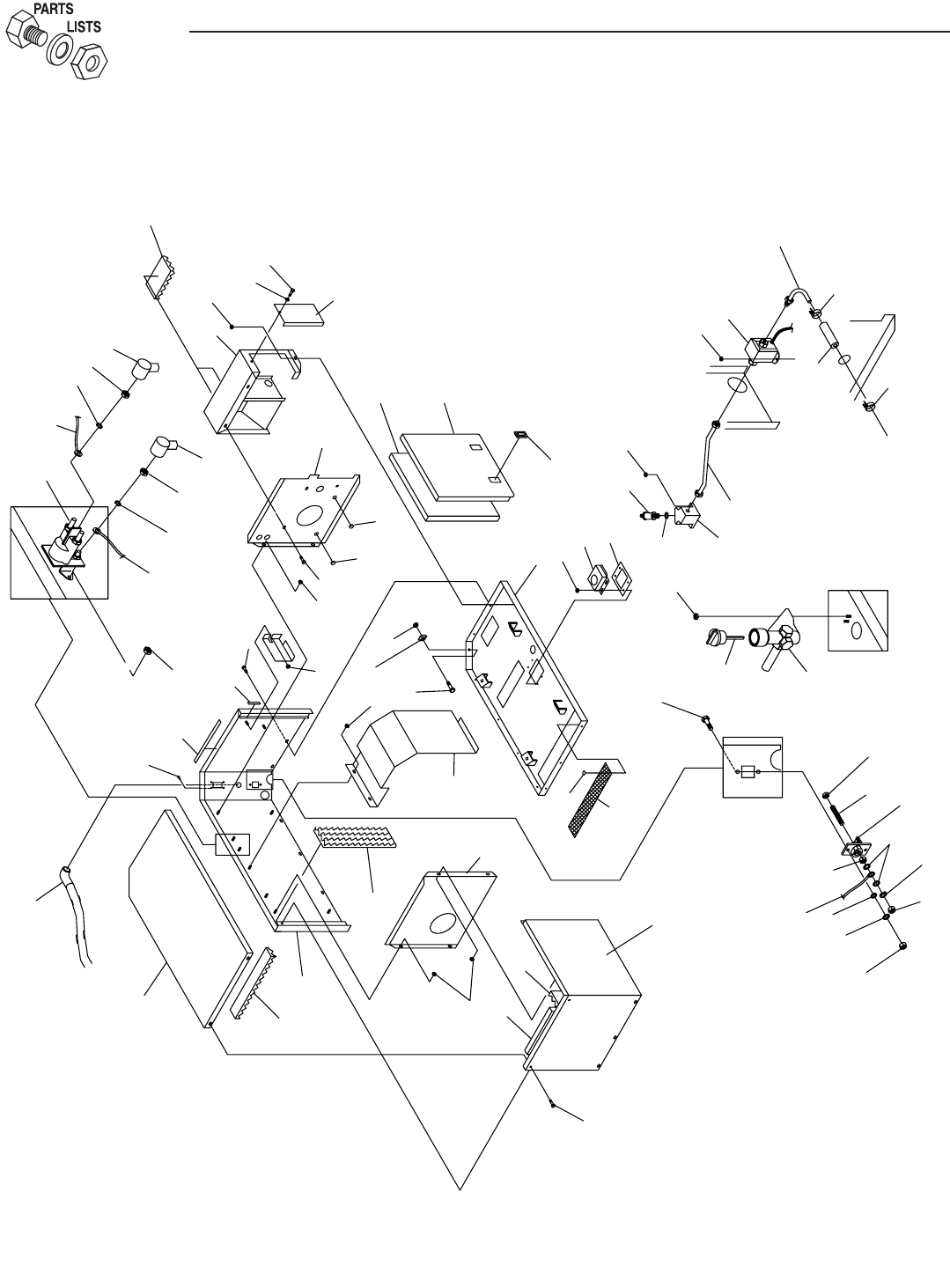 PARTS
LISTS