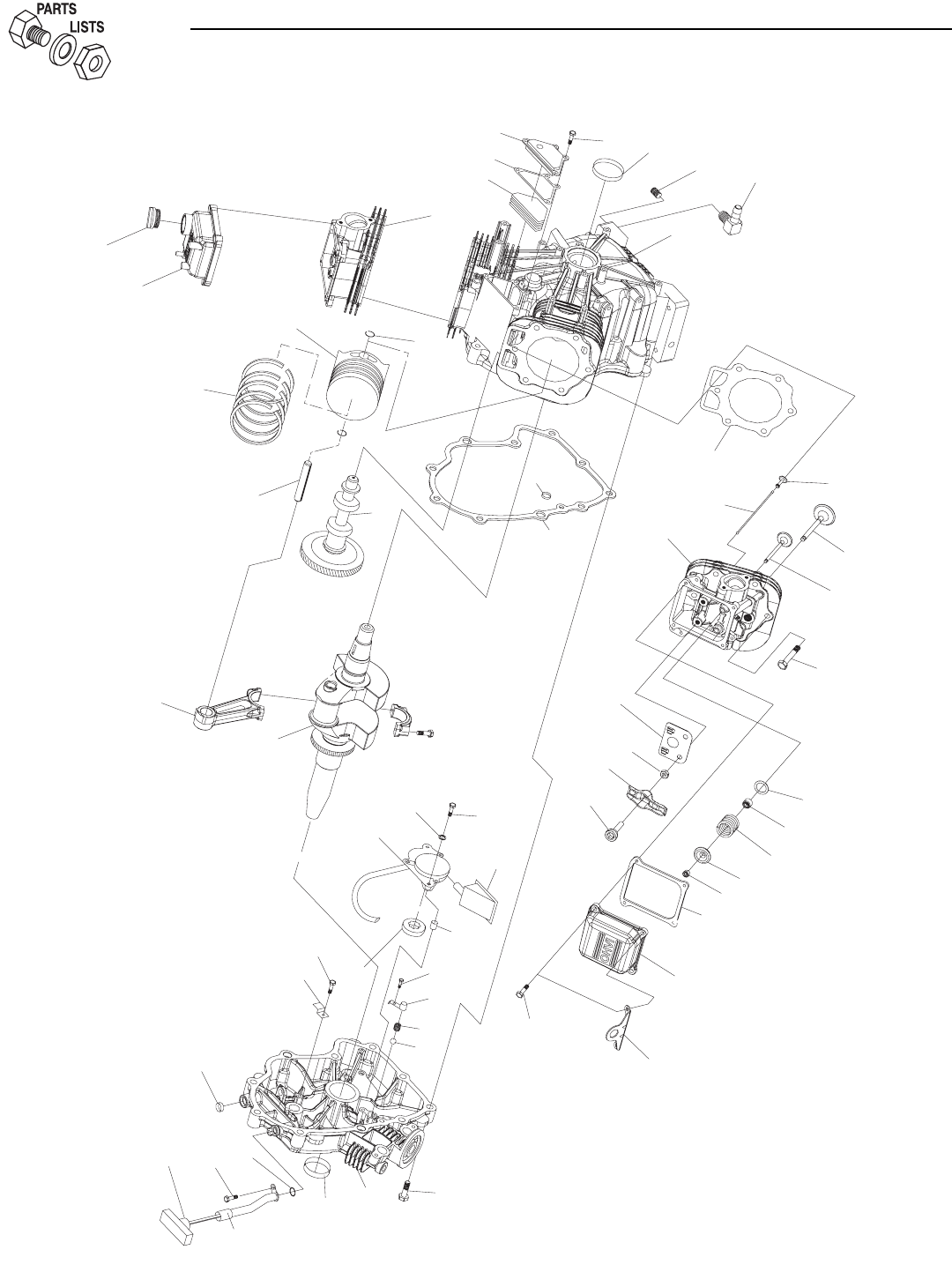 PARTS
LISTS