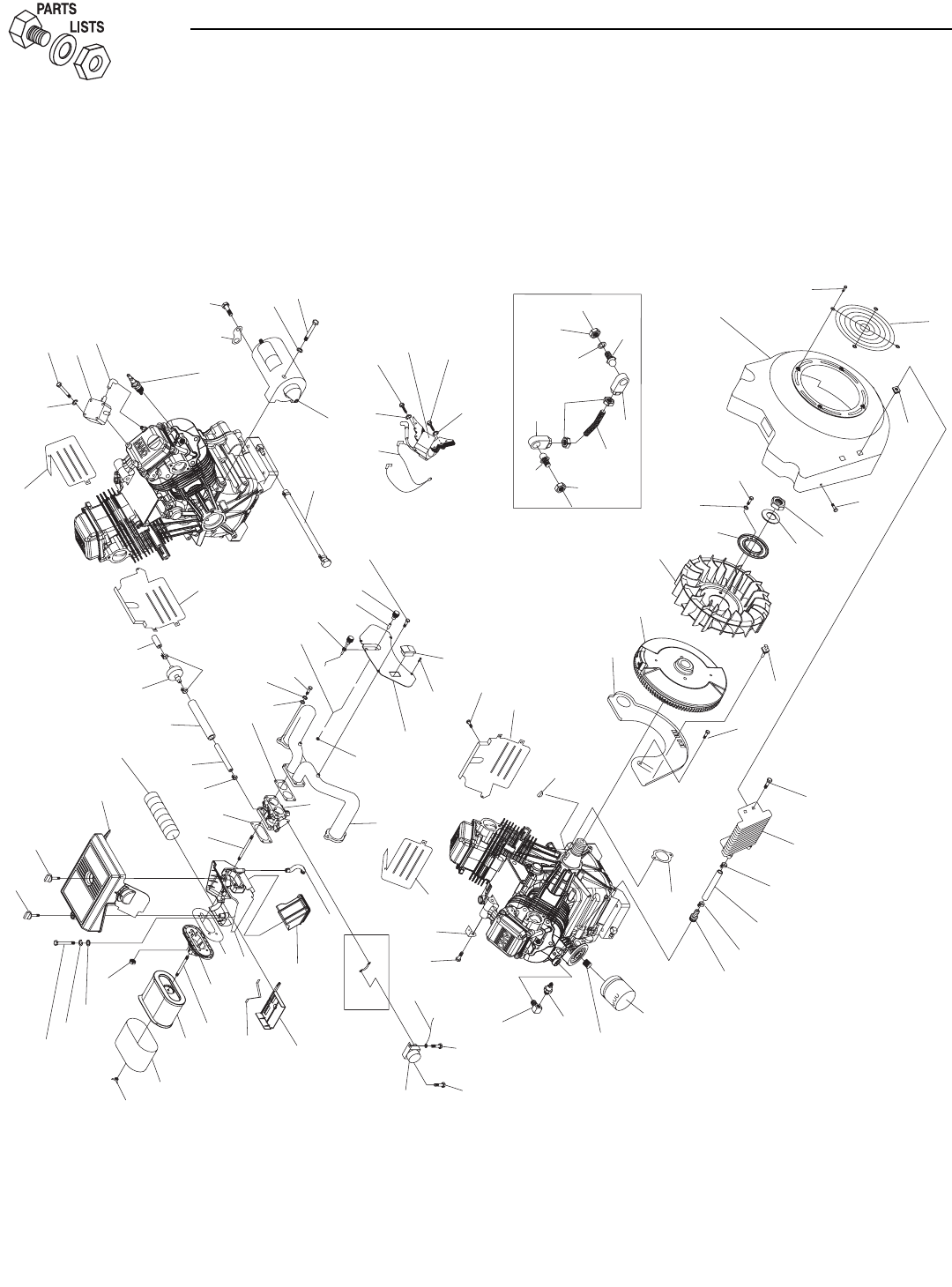 PARTS
LISTS