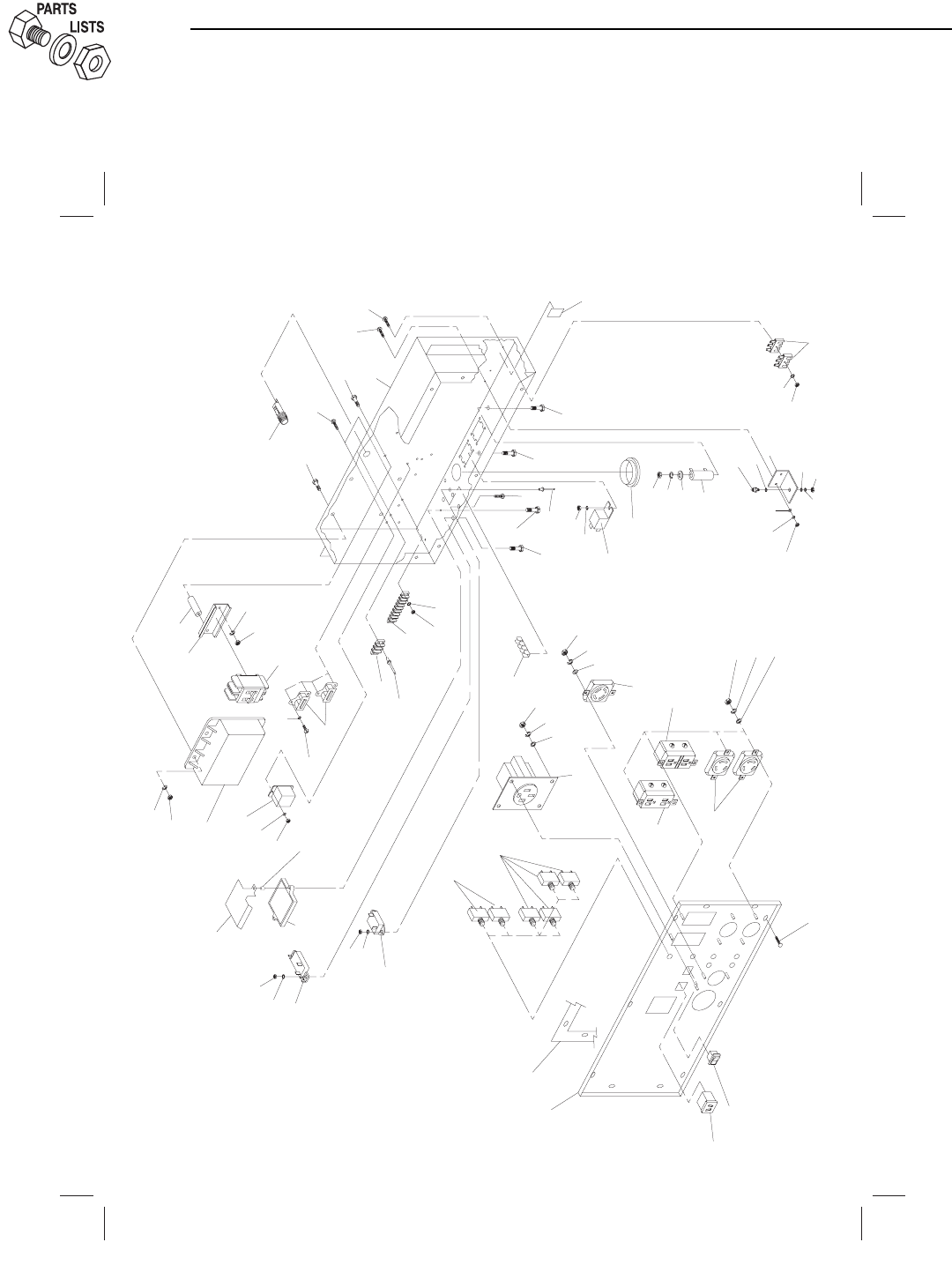 PARTS
LISTS