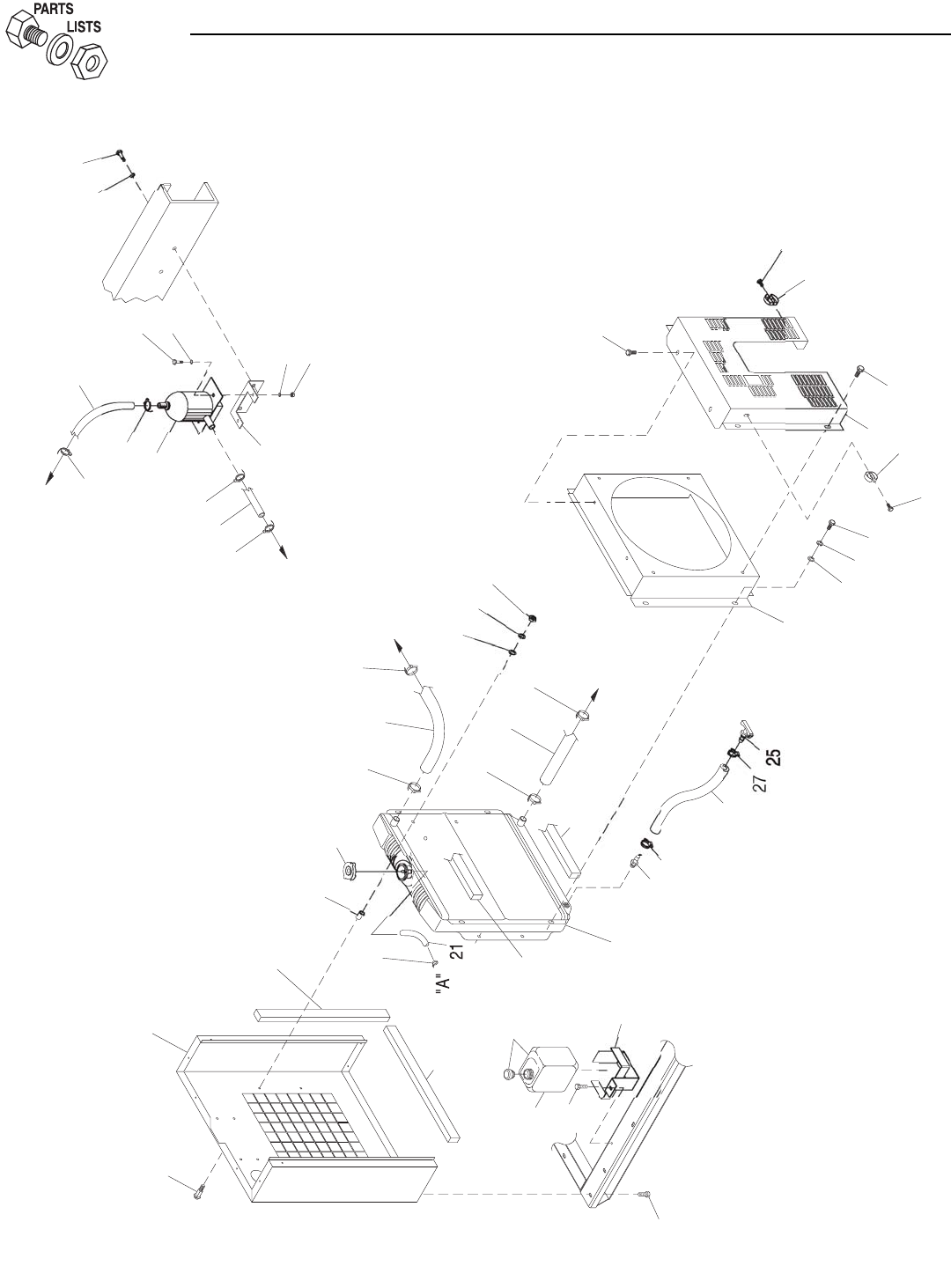 PARTS
LISTS

25
27
21
"A"