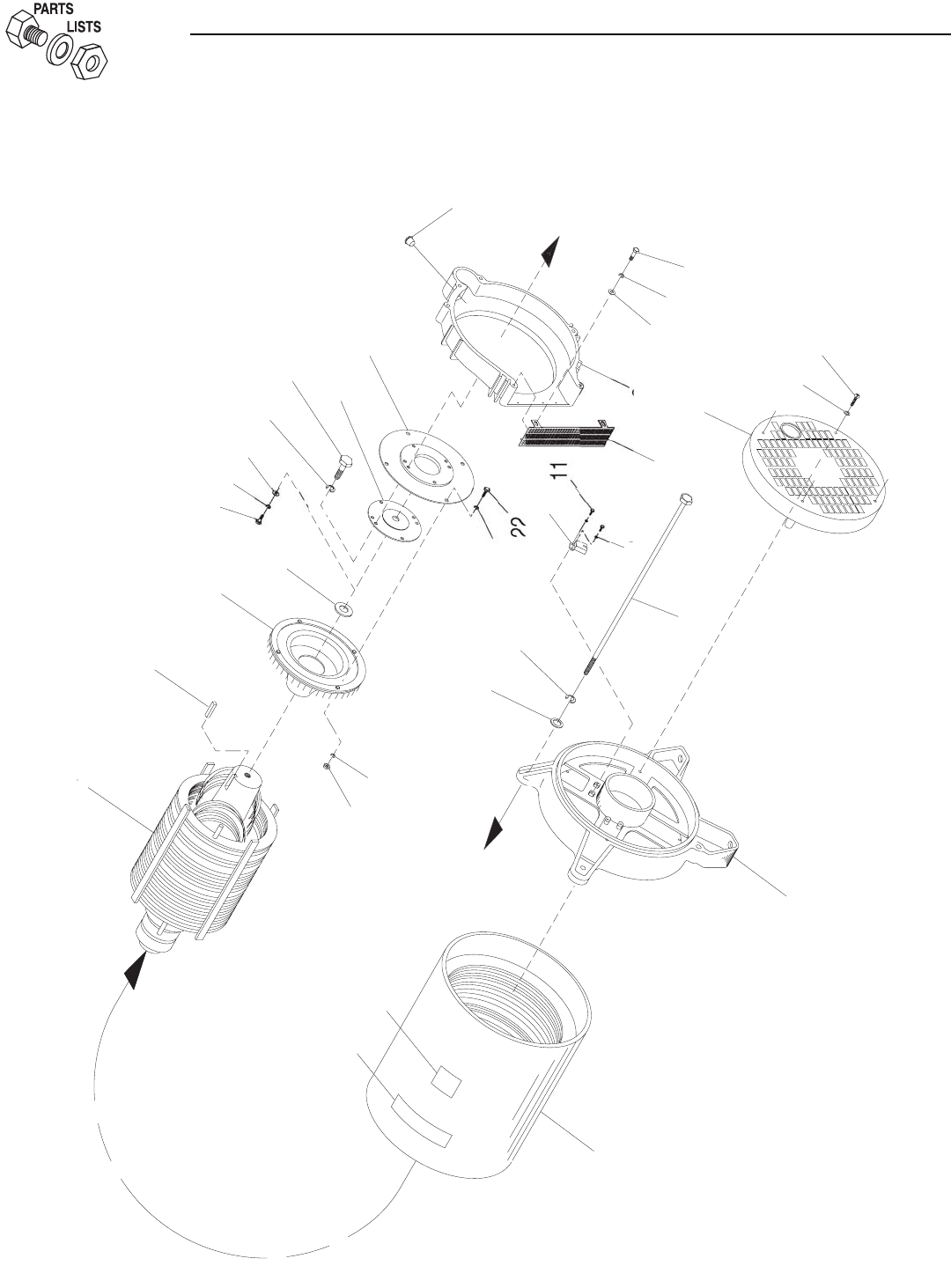 PARTS
LISTS

11

22