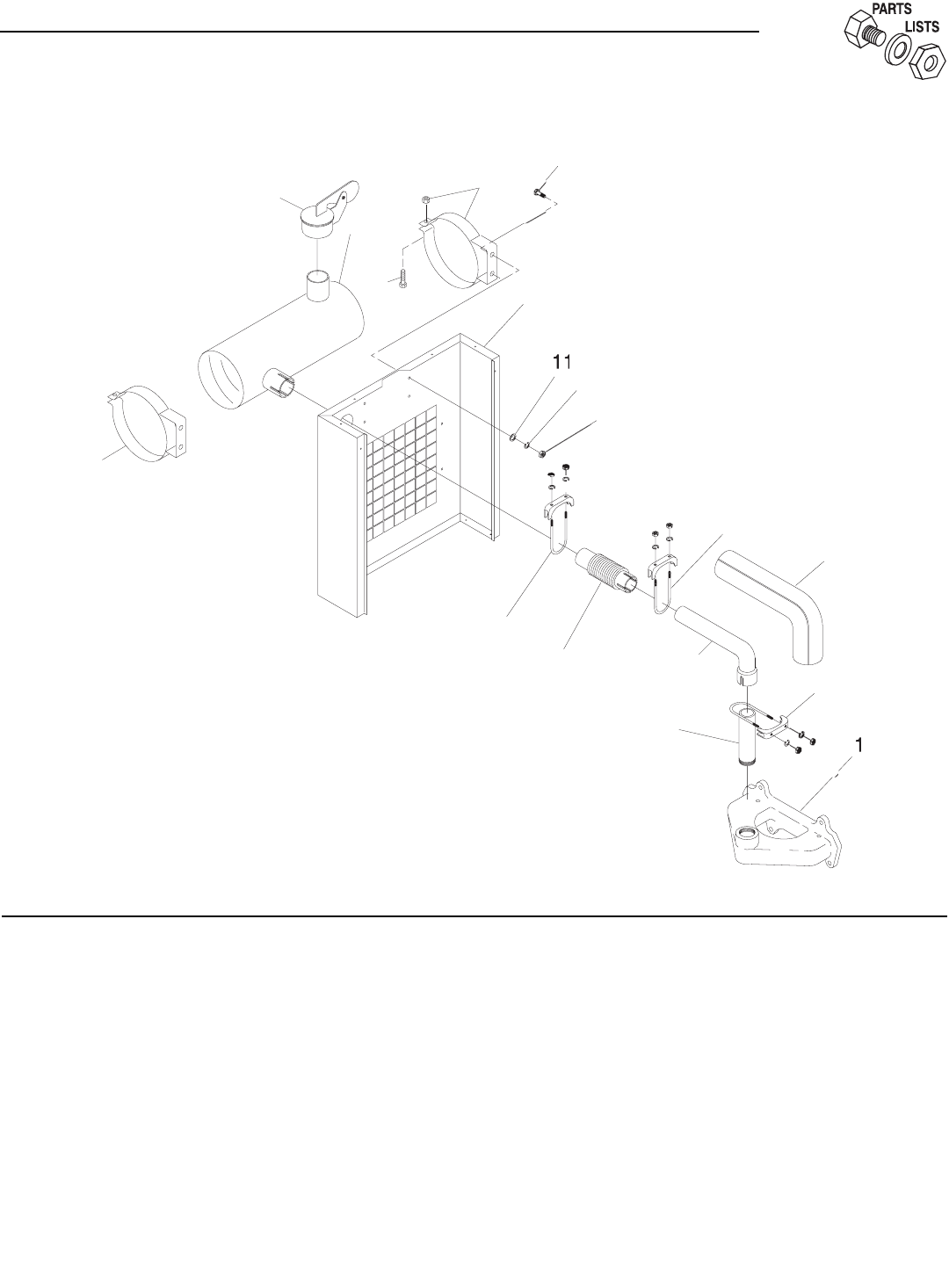 PARTS LISTS

11

1