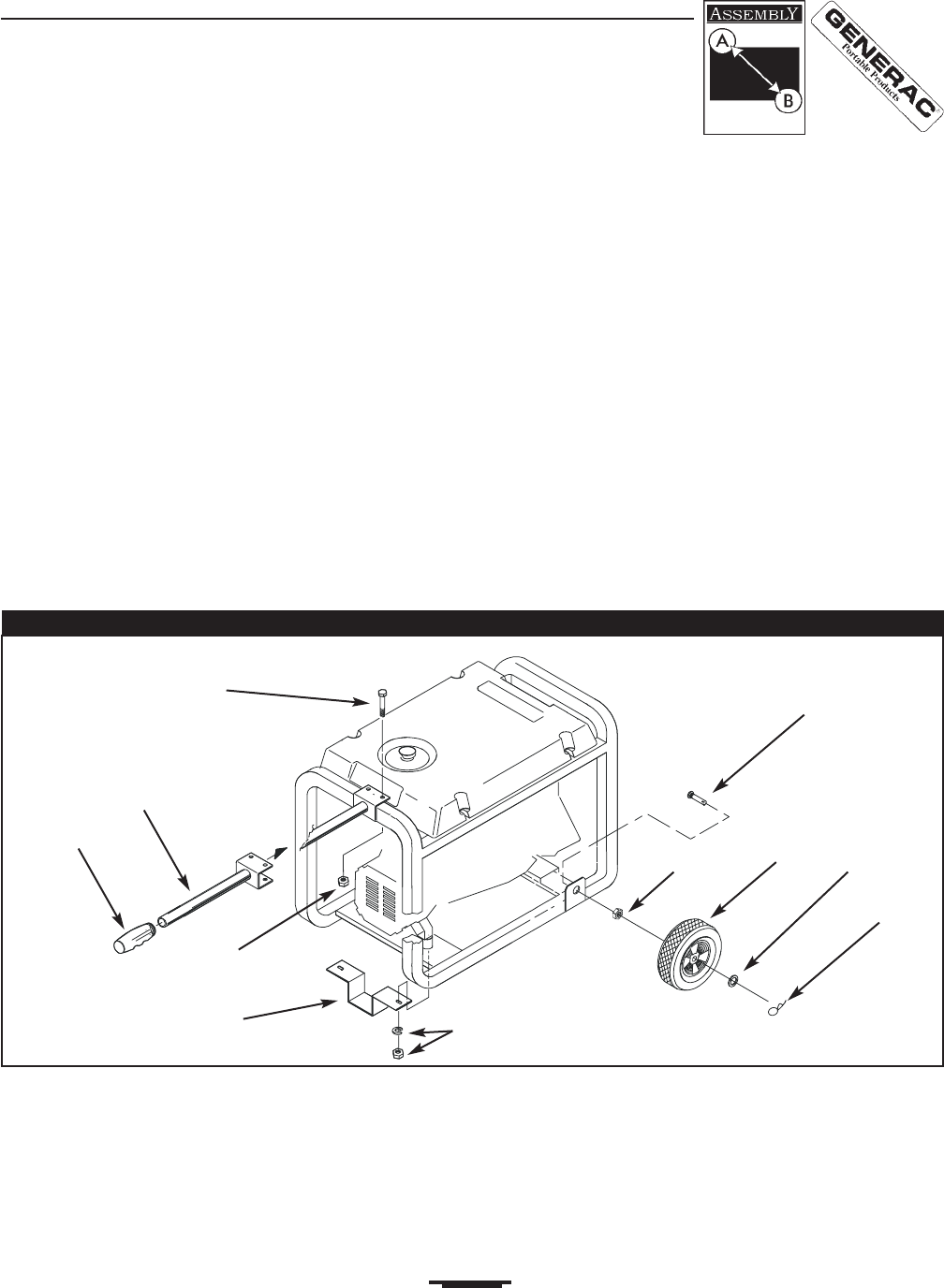 ASSEMBLY

A

B

GENERAC
Portable Products