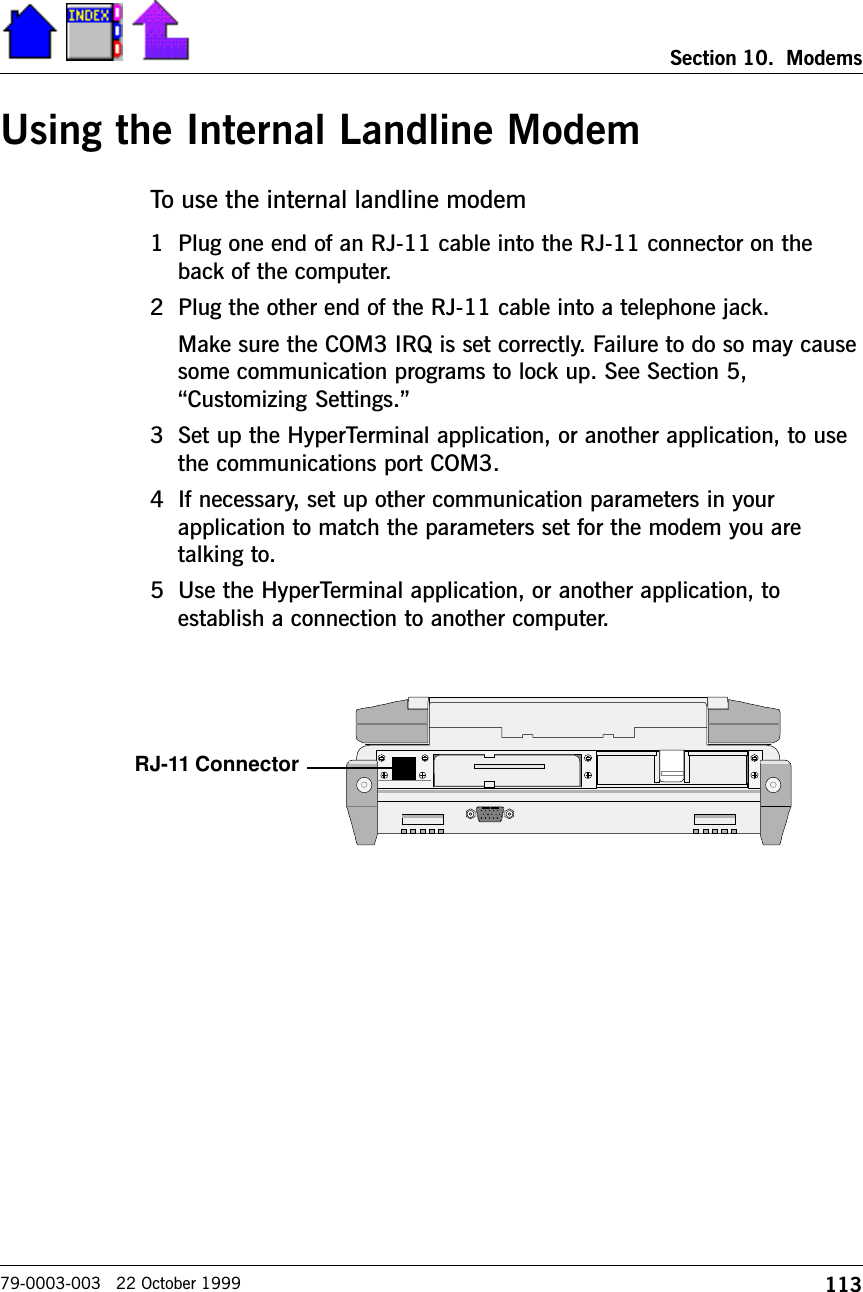 INDEX

Section 10. Modems

Using the Internal Landline Modem

To use the internal landline modem

1 Plug one end of an RJ-11 cable into the RJ-11 connector on the back of the computer.

2 Plug the other end of the RJ-11 cable into a telephone jack.

Make sure the COM3 IRQ is set correctly. Failure to do so may cause some communication programs to lock up. See Section 5, “Customizing Settings.”

3 Set up the HyperTerminal application, or another application, to use the communications port COM3.

4 If necessary, set up other communication parameters in your application to match the parameters set for the modem you are talking to.

5 Use the HyperTerminal application, or another application, to establish a connection to another computer.

RJ-11 Connector

79-0003-003 22 October 1999

113