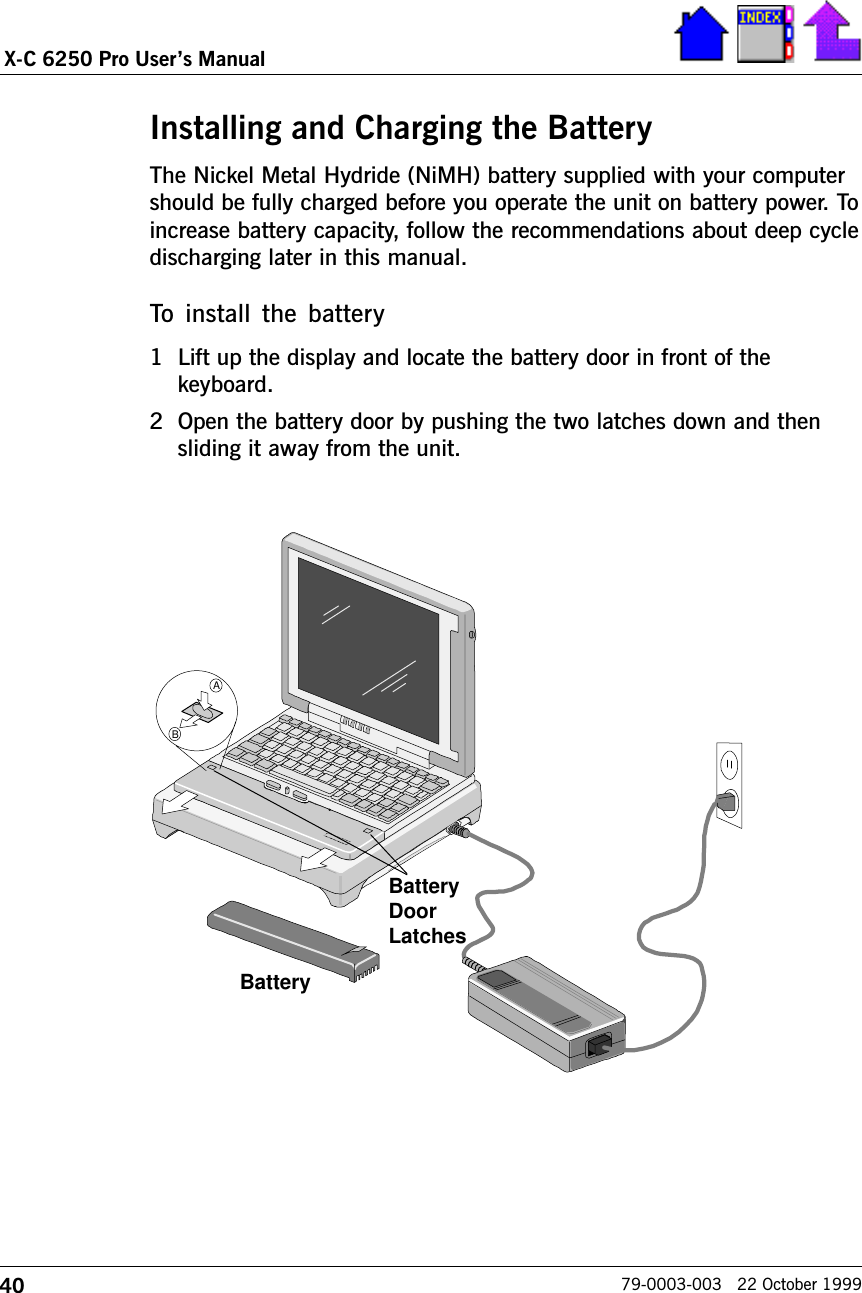 X-C 6250 Pro User's Manual

INDEX

Installing and Charging the Battery

The Nickel Metal Hydride (NiMH) battery supplied with your computer should be fully charged before you operate the unit on battery power. To increase battery capacity, follow the recommendations about deep cycle discharging later in this manual.

To install the battery

1 Lift up the display and locate the battery door in front of the keyboard.

2 Open the battery door by pushing the two latches down and then sliding it away from the unit.

A

B

Battery Door Latches

Battery

40

79-0003-003 22 October 1999