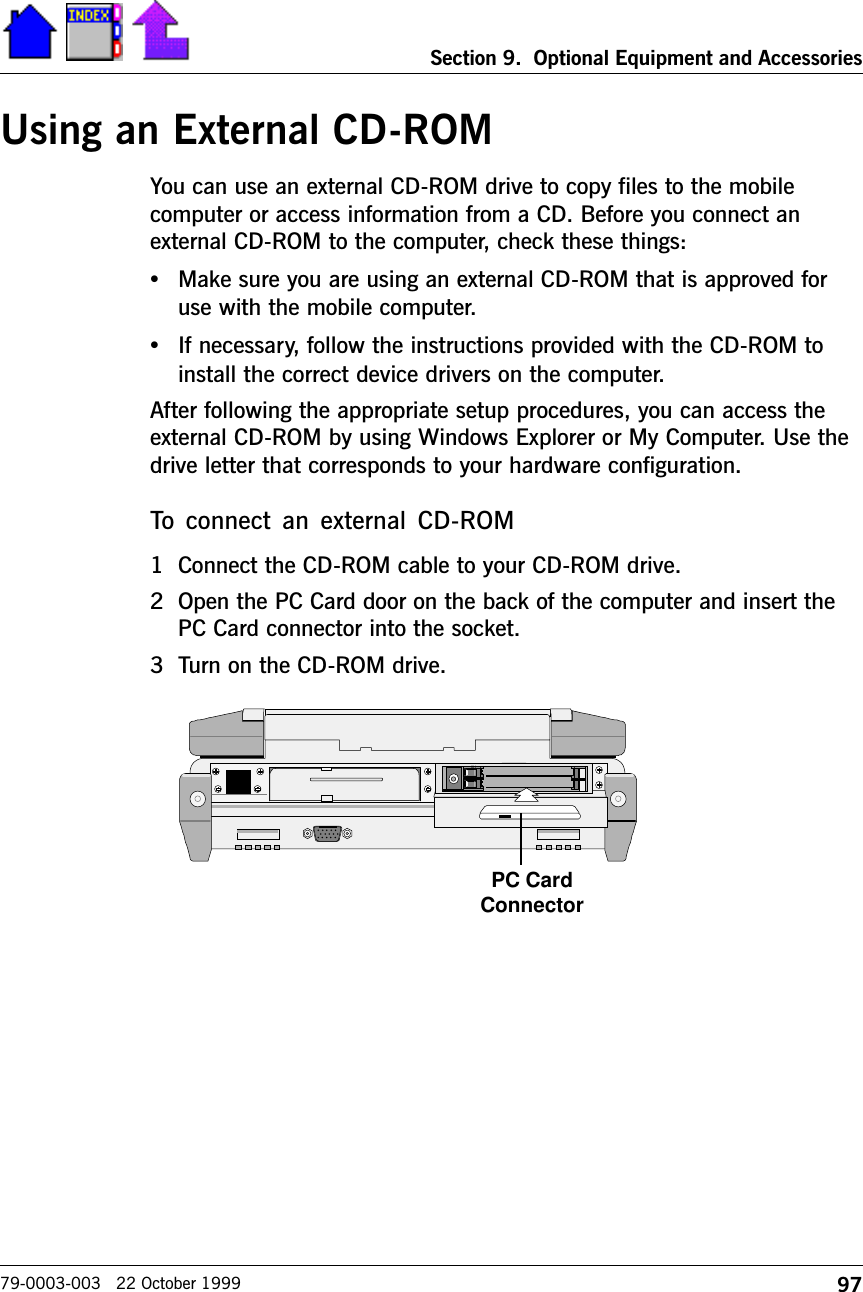 INDEX

Section 9. Optional Equipment and Accessories

Using an External CD-ROM

You can use an external CD-ROM drive to copy files to the mobile computer or access information from a CD. Before you connect an external CD-ROM to the computer, check these things:

• Make sure you are using an external CD-ROM that is approved for use with the mobile computer.

• If necessary, follow the instructions provided with the CD-ROM to install the correct device drivers on the computer.

After following the appropriate setup procedures, you can access the external CD-ROM by using Windows Explorer or My Computer. Use the drive letter that corresponds to your hardware configuration.

To connect an external CD-ROM

1 Connect the CD-ROM cable to your CD-ROM drive.

2 Open the PC Card door on the back of the computer and insert the PC Card connector into the socket.

3 Turn on the CD-ROM drive.

PC Card Connector

79-0003-003 22 October 1999

97