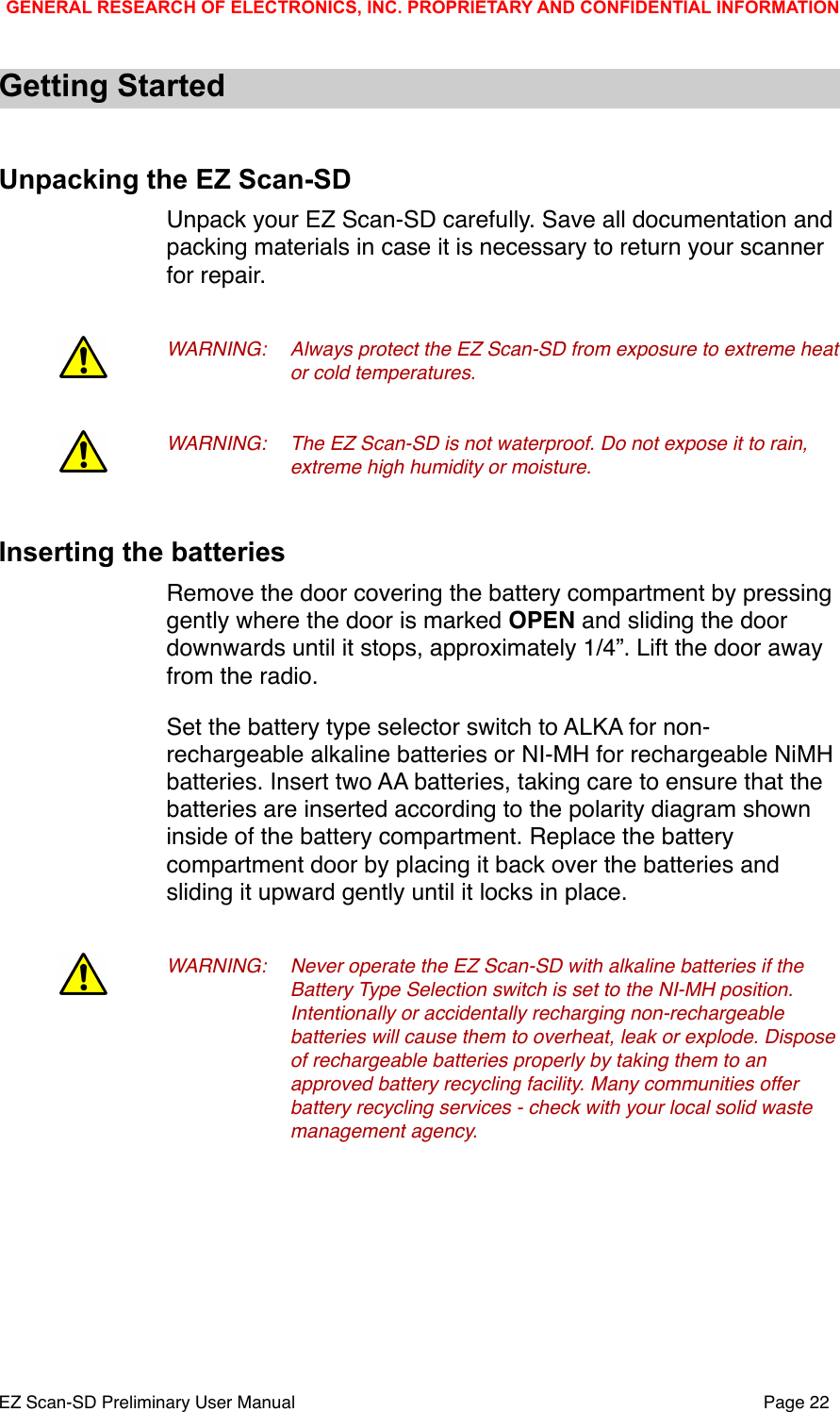 GENERAL RESEARCH OF ELECTRONICS, INC. PROPRIETARY AND CONFIDENTIAL INFORMATION

Getting Started

Unpacking the EZ Scan-SD

Unpack your EZ Scan-SD carefully. Save all documentation and packing materials in case it is necessary to return your scanner for repair.

WARNING: Always protect the EZ Scan-SD from exposure to extreme heat or cold temperatures.

WARNING: The EZ Scan-SD is not waterproof. Do not expose it to rain, extreme high humidity or moisture.

Inserting the batteries

Remove the door covering the battery compartment by pressing gently where the door is marked OPEN and sliding the door downwards until it stops, approximately 1/4”. Lift the door away from the radio.

Set the battery type selector switch to ALKA for non-rechargeable alkaline batteries or NI-MH for rechargeable NiMH batteries. Insert two AA batteries, taking care to ensure that the batteries are inserted according to the polarity diagram shown inside of the battery compartment. Replace the battery compartment door by placing it back over the batteries and sliding it upward gently until it locks in place.

WARNING: Never operate the EZ Scan-SD with alkaline batteries if the Battery Type Selection switch is set to the NI-MH position. Intentionally or accidentally recharging non-rechargeable batteries will cause them to overheat, leak or explode. Dispose of rechargeable batteries properly by taking them to an approved battery recycling facility. Many communities offer battery recycling services - check with your local solid waste management agency.

EZ Scan-SD Preliminary User Manual Page 22