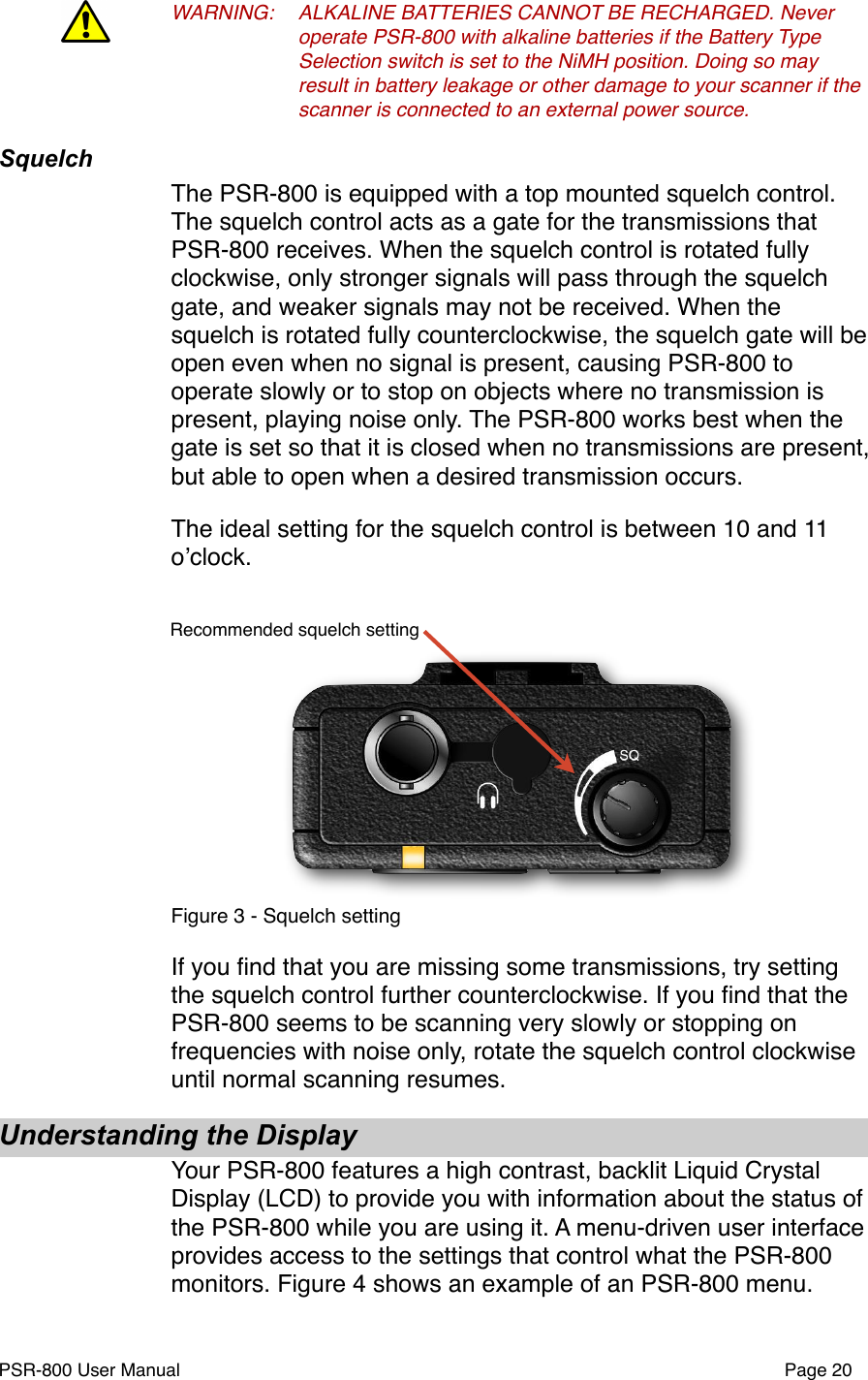 WARNING: ALKALINE BATTERIES CANNOT BE RECHARGED. Never operate PSR-800 with alkaline batteries if the Battery Type Selection switch is set to the NiMH position. Doing so may result in battery leakage or other damage to your scanner if the scanner is connected to an external power source.

Squelch

The PSR-800 is equipped with a top mounted squelch control. The squelch control acts as a gate for the transmissions that PSR-800 receives. When the squelch control is rotated fully clockwise, only stronger signals will pass through the squelch gate, and weaker signals may not be received. When the squelch is rotated fully counterclockwise, the squelch gate will be open even when no signal is present, causing PSR-800 to operate slowly or to stop on objects where no transmission is present, playing noise only. The PSR-800 works best when the gate is set so that it is closed when no transmissions are present, but able to open when a desired transmission occurs.

The ideal setting for the squelch control is between 10 and 11 o'clock.

Recommended squelch setting

SQ

Figure 3 - Squelch setting

If you find that you are missing some transmissions, try setting the squelch control further counterclockwise. If you find that the PSR-800 seems to be scanning very slowly or stopping on frequencies with noise only, rotate the squelch control clockwise until normal scanning resumes.

Understanding the Display

Your PSR-800 features a high contrast, backlit Liquid Crystal Display (LCD) to provide you with information about the status of the PSR-800 while you are using it. A menu-driven user interface provides access to the settings that control what the PSR-800 monitors. Figure 4 shows an example of an PSR-800 menu.

PSR-800 User Manual

Page 20