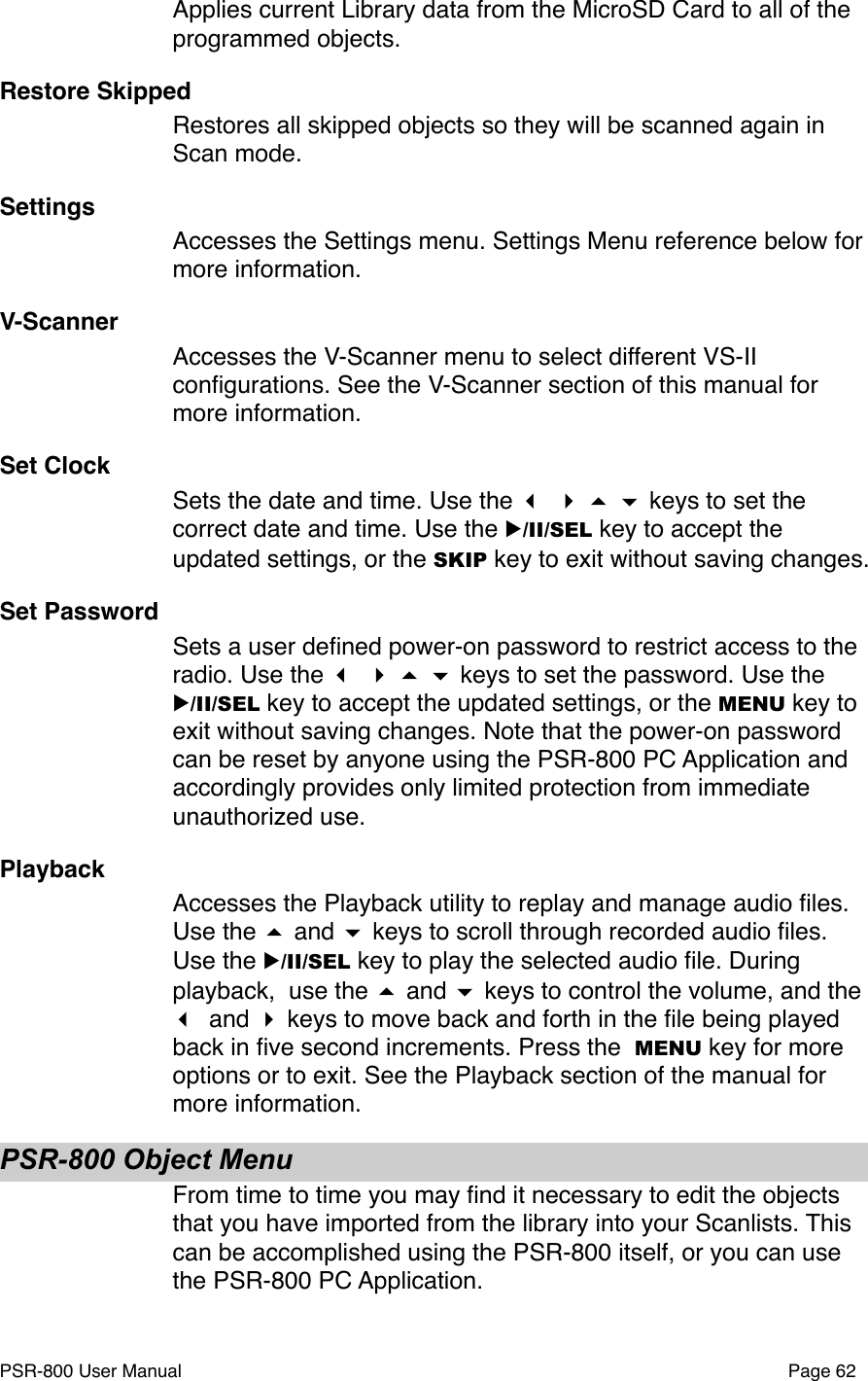 Applies current Library data from the MicroSD Card to all of the programmed objects.

Restore Skipped

Restores all skipped objects so they will be scanned again in Scan mode.

Settings

Accesses the Settings menu. Settings Menu reference below for more information.

V-Scanner

Accesses the V-Scanner menu to select different VS-II configurations. See the V-Scanner section of this manual for more information.

Set Clock

Sets the date and time. Use the ◀ ▶ ▲ ▼ keys to set the correct date and time. Use the ▶/II/SEL key to accept the updated settings, or the SKIP key to exit without saving changes.

Set Password

Sets a user defined power-on password to restrict access to the radio. Use the ◀ ▶ ▲ ▼ keys to set the password. Use the ▶/II/SEL key to accept the updated settings, or the MENU key to exit without saving changes. Note that the power-on password can be reset by anyone using the PSR-800 PC Application and accordingly provides only limited protection from immediate unauthorized use.

Playback

Accesses the Playback utility to replay and manage audio files. Use the ▲ and ▼ keys to scroll through recorded audio files. Use the ▶/II/SEL key to play the selected audio file. During playback, use the ▲ and ▼ keys to control the volume, and the ◀ and ▶ keys to move back and forth in the file being played back in five second increments. Press the MENU key for more options or to exit. See the Playback section of the manual for more information.

PSR-800 Object Menu

From time to time you may find it necessary to edit the objects that you have imported from the library into your Scanlists. This can be accomplished using the PSR-800 itself, or you can use the PSR-800 PC Application.

PSR-800 User Manual Page 62