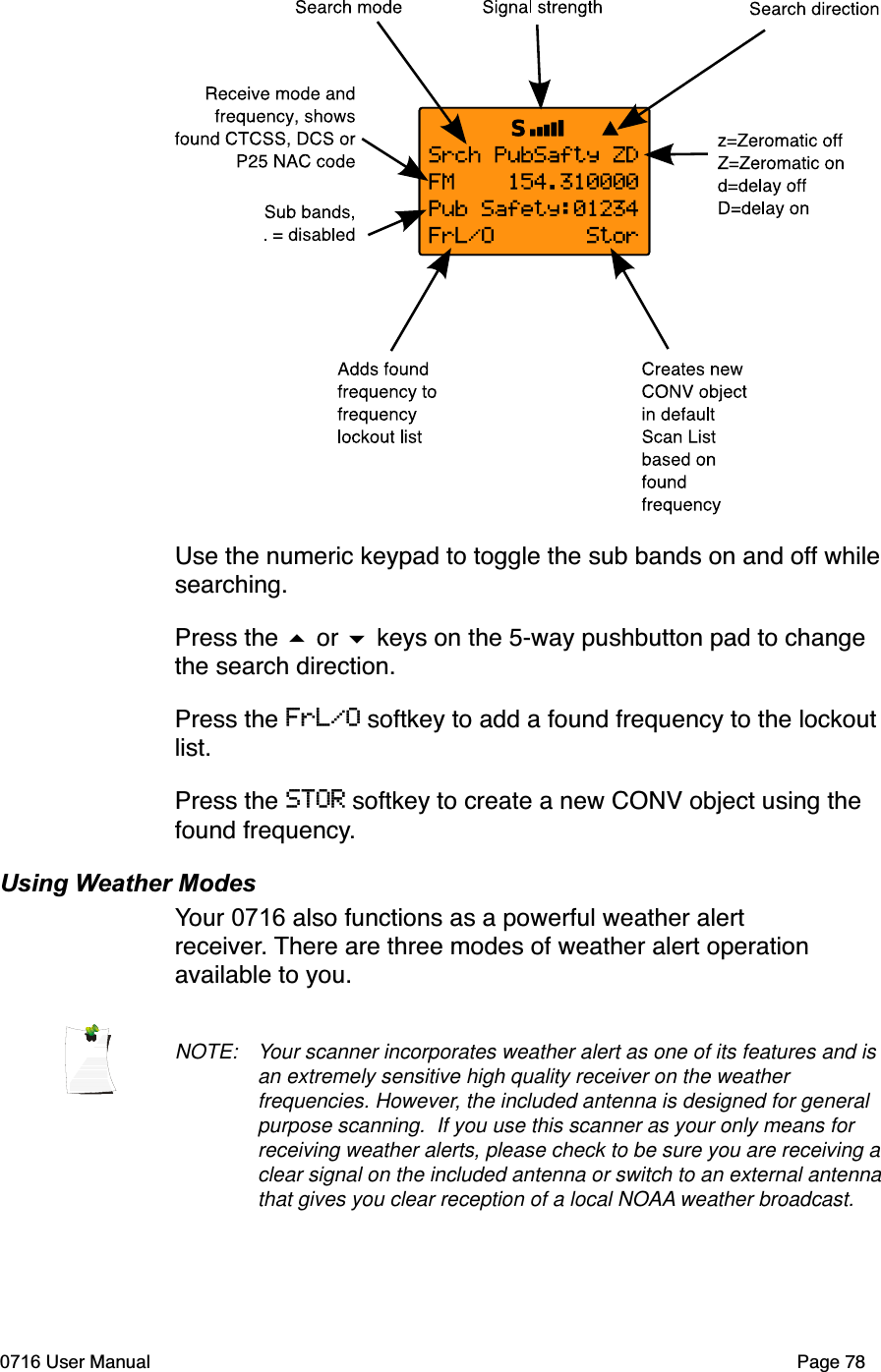 Search mode

Signal strength

Search direction

Receive mode and frequency, shows found CTCSS, DCS or P25 NAC code

Sub bands, . = disabled

S

Srch PubSafty ZD
FM 154.310000
Pub Safety:01234
FrL/O Stor

z=Zeromatic off
Z=Zeromatic on
d=delay off
D=delay on

Adds found frequency to frequency lockout list

Creates new CONV object in default Scan List based on found frequency

Use the numeric keypad to toggle the sub bands on and off while searching.

Press the ▲ or ▼ keys on the 5-way pushbutton pad to change the search direction.

Press the FrL/O softkey to add a found frequency to the lockout list.

Press the STOR softkey to create a new CONV object using the found frequency.

Using Weather Modes

Your 0716 also functions as a powerful weather alert receiver. There are three modes of weather alert operation available to you.

NOTE: Your scanner incorporates weather alert as one of its features and is an extremely sensitive high quality receiver on the weather frequencies. However, the included antenna is designed for general purpose scanning. If you use this scanner as your only means for receiving weather alerts, please check to be sure you are receiving a clear signal on the included antenna or switch to an external antenna that gives you clear reception of a local NOAA weather broadcast.

0716 User Manual

Page 78