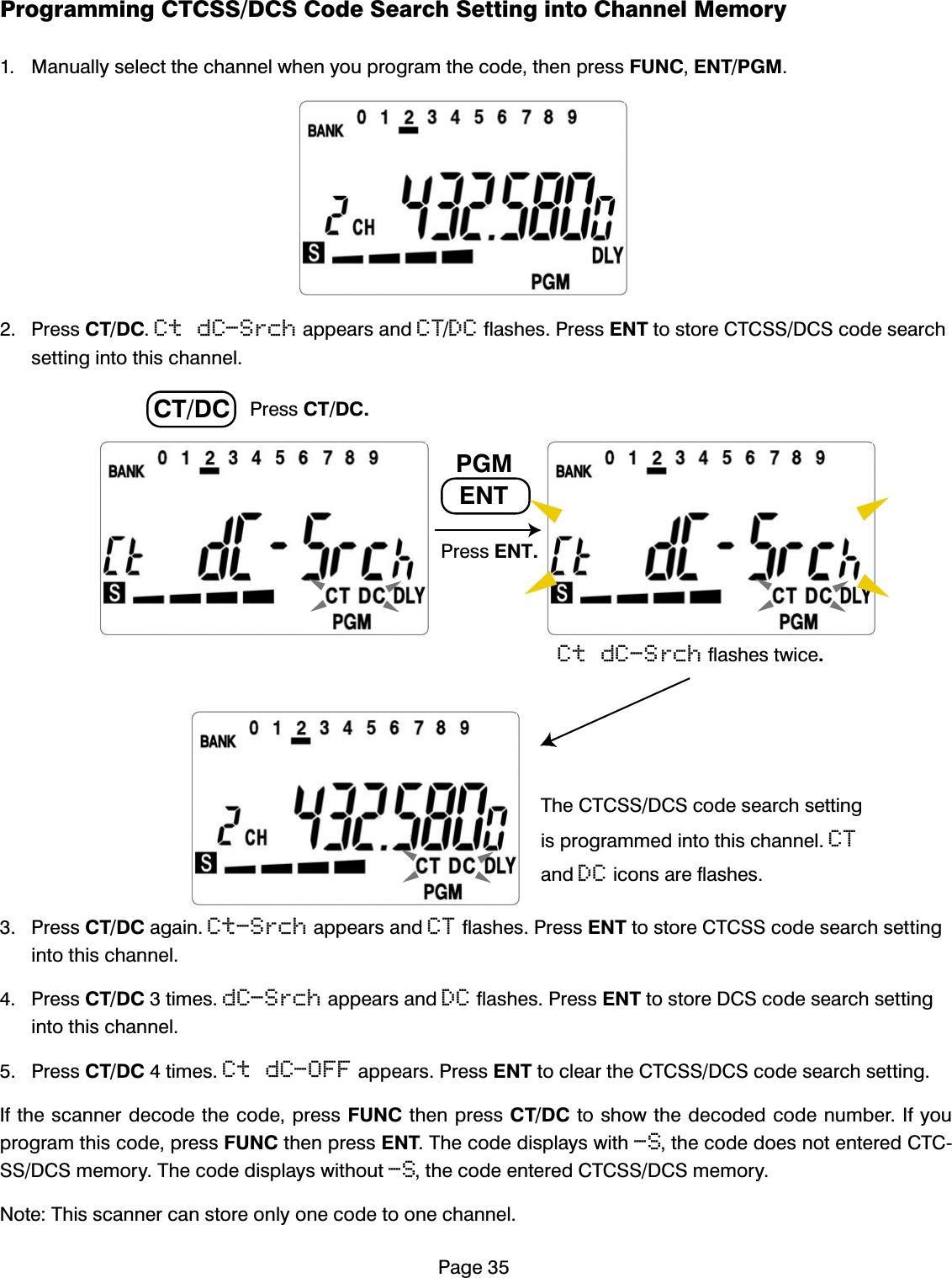 Programming CTCSS/DCS Code Search Setting into Channel Memory

1. Manually select the channel when you program the code, then press FUNC, ENT/PGM.

BANK 0 1 2 3 4 5 6 7 8 9
2 CH 432.5800
S DLY
PGM

2. Press CT/DC. Ct dC-Srch appears and CT/DC flashes. Press ENT to store CTCSS/DCS code search setting into this channel.

CT/DC Press CT/DC.

BANK 0 1 2 3 4 5 6 7 8 9
Ct dC-Srch
S CT DC DLY
PGM

PGM
ENT
Press ENT.

BANK 0 1 2 3 4 5 6 7 8 9
Ct dC-Srch
S CT DC DLY
PGM

Ct dC-Srch flashes twice.

BANK 0 1 2 3 4 5 6 7 8 9
2 CH 432.5800
S CT DC DLY
PGM

The CTCSS/DCS code search setting is programmed into this channel. CT and DC icons are flashes.

3. Press CT/DC again. Ct-Srch appears and CT flashes. Press ENT to store CTCSS code search setting into this channel.

4. Press CT/DC 3 times. dC-Srch appears and DC flashes. Press ENT to store DCS code search setting into this channel.

5. Press CT/DC 4 times. Ct dC-OFF appears. Press ENT to clear the CTCSS/DCS code search setting.

If the scanner decode the code, press FUNC then press CT/DC to show the decoded code number. If you program this code, press FUNC then press ENT. The code displays with -S, the code does not entered CTCSS/DCS memory. The code displays without -S, the code entered CTCSS/DCS memory.

Note: This scanner can store only one code to one channel.

Page 35