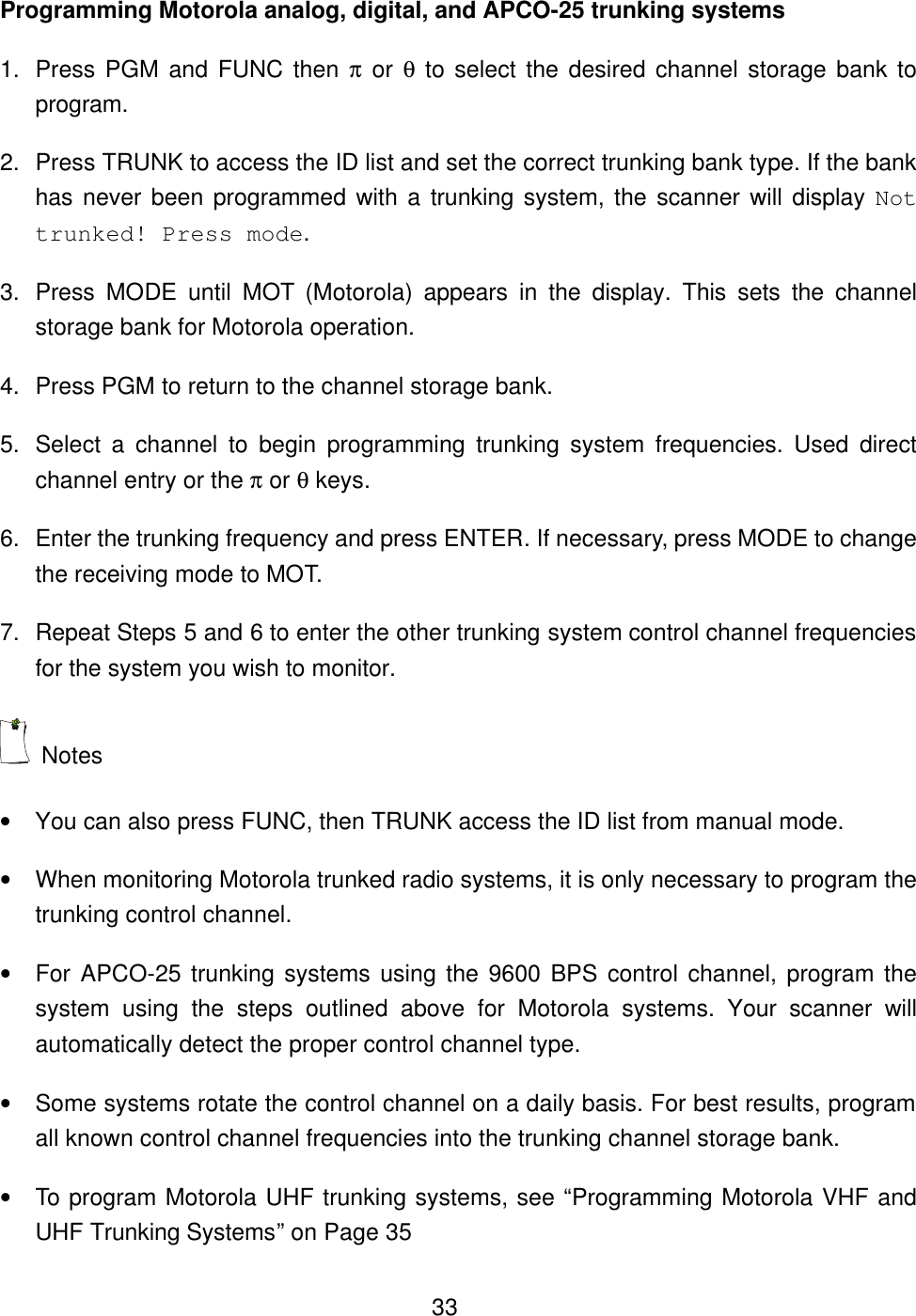 Programming Motorola analog, digital, and APCO-25 trunking systems

1. Press PGM and FUNC then π or θ to select the desired channel storage bank to program.

2. Press TRUNK to access the ID list and set the correct trunking bank type. If the bank has never been programmed with a trunking system, the scanner will display Not trunked! Press mode.

3. Press MODE until MOT (Motorola) appears in the display. This sets the channel storage bank for Motorola operation.

4. Press PGM to return to the channel storage bank.

5. Select a channel to begin programming trunking system frequencies. Used direct channel entry or the π or θ keys.

6. Enter the trunking frequency and press ENTER. If necessary, press MODE to change the receiving mode to MOT.

7. Repeat Steps 5 and 6 to enter the other trunking system control channel frequencies for the system you wish to monitor.

Notes

• You can also press FUNC, then TRUNK access the ID list from manual mode.

• When monitoring Motorola trunked radio systems, it is only necessary to program the trunking control channel.

• For APCO-25 trunking systems using the 9600 BPS control channel, program the system using the steps outlined above for Motorola systems. Your scanner will automatically detect the proper control channel type.

• Some systems rotate the control channel on a daily basis. For best results, program all known control channel frequencies into the trunking channel storage bank.

• To program Motorola UHF trunking systems, see “Programming Motorola VHF and UHF Trunking Systems” on Page 35

33