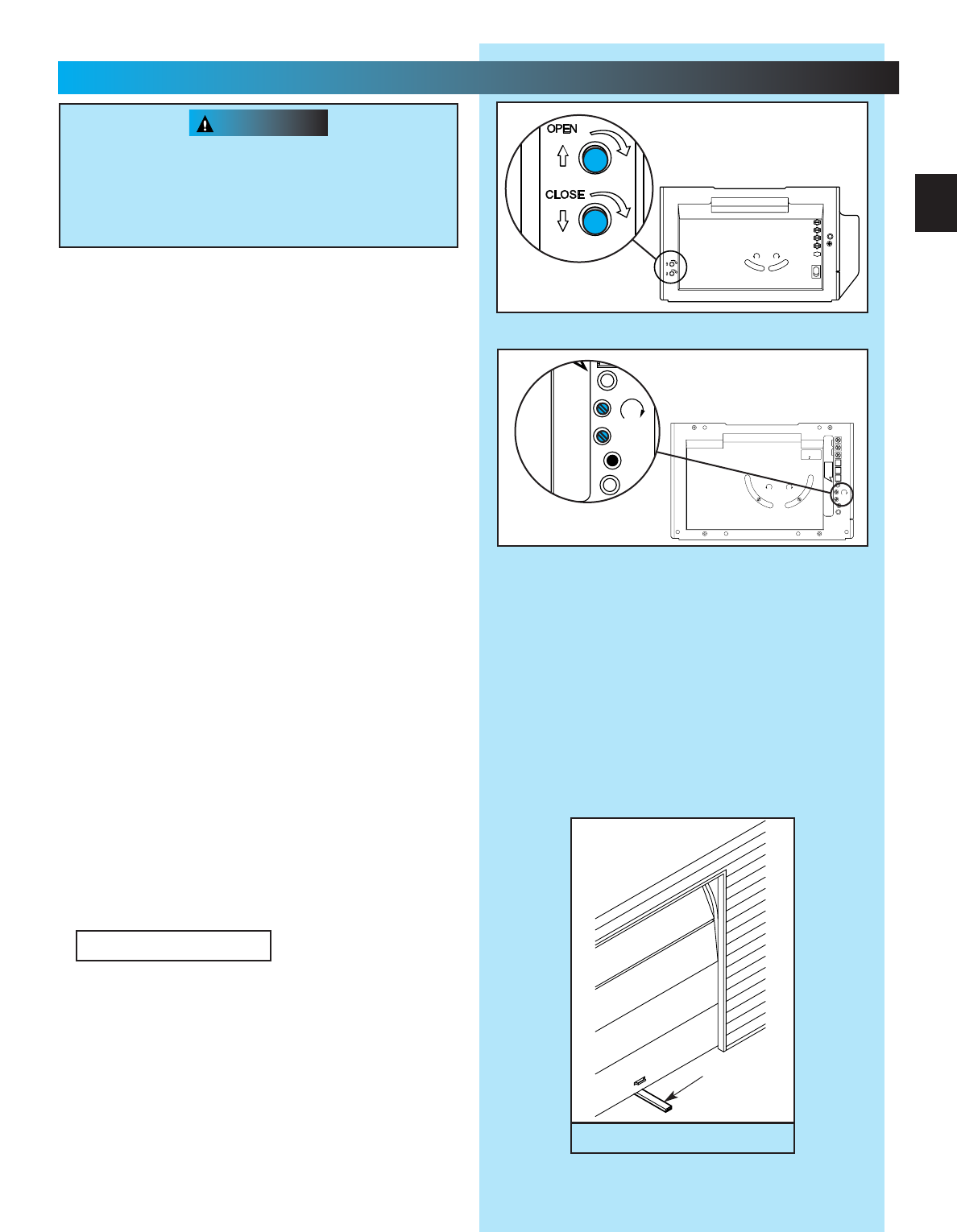 OPEN

CLOSE