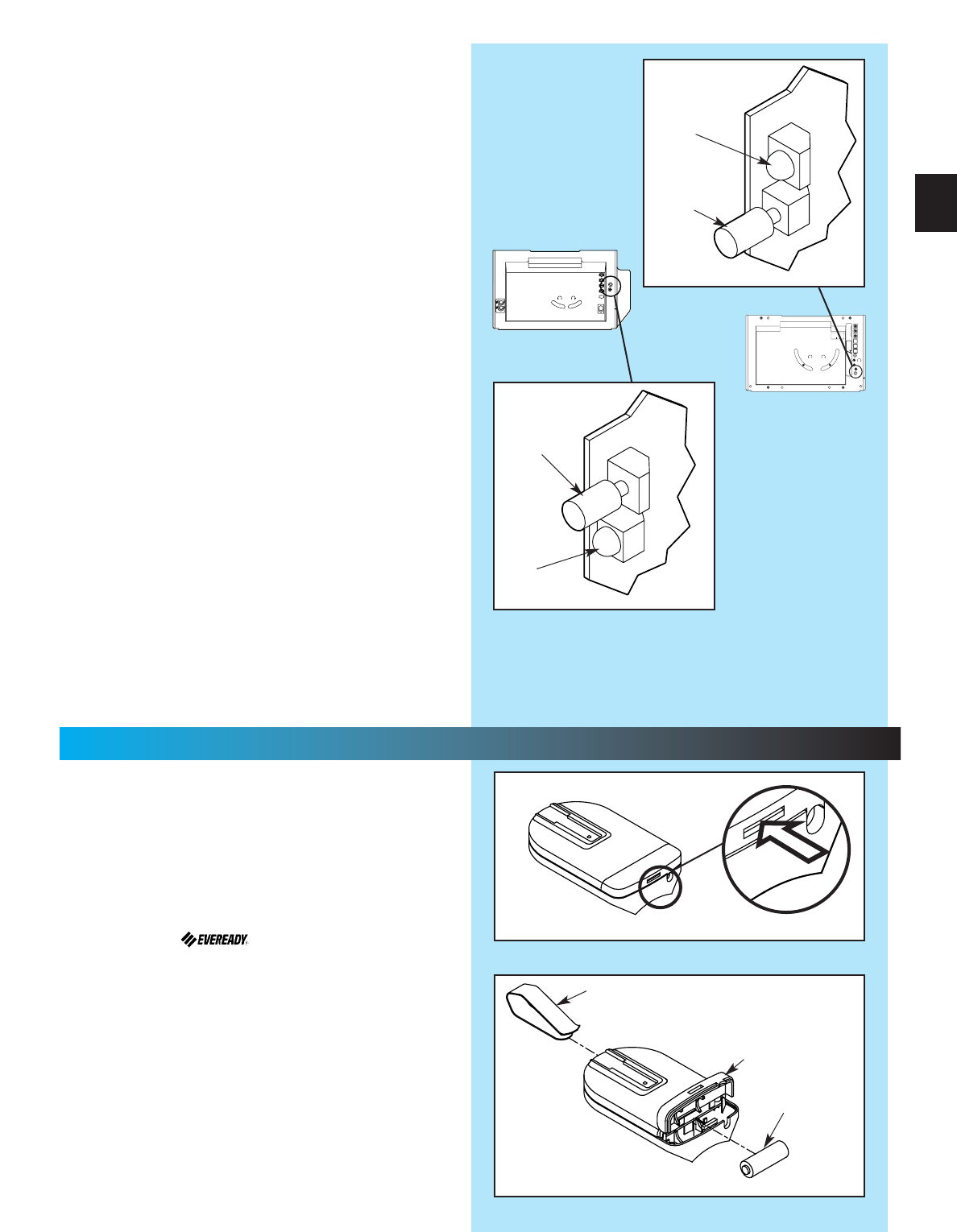 EVEREADY