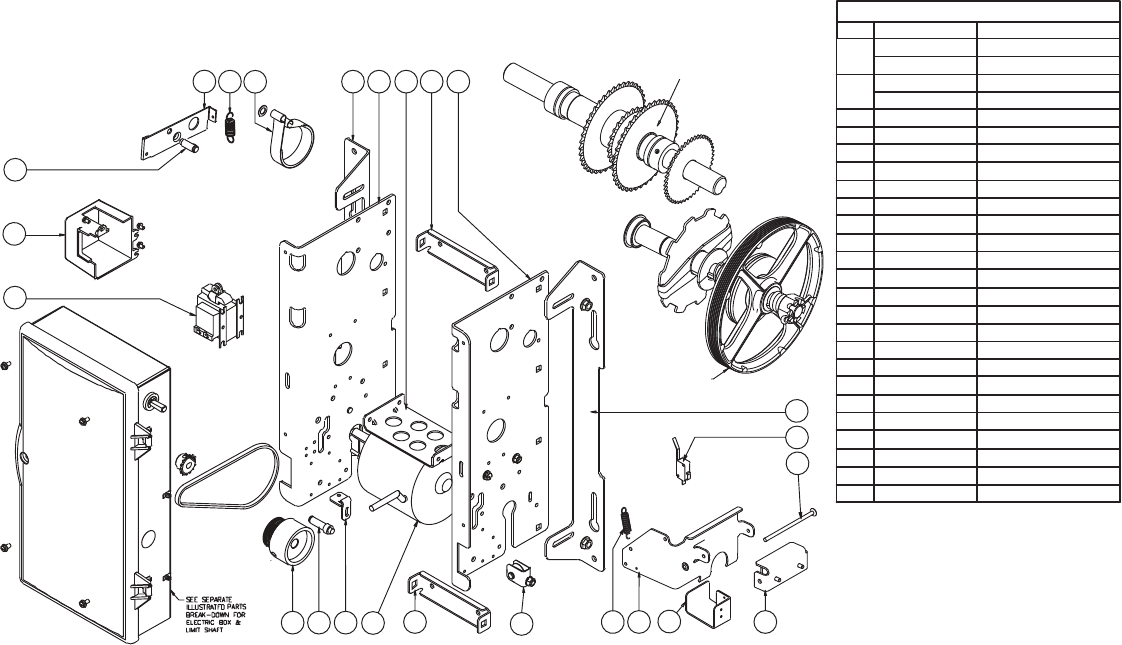 SEE SEPARATE ILLUSTRATED PARTS BREAK-DOWN FOR ELECTRIC BOX & LIMIT SHAFT