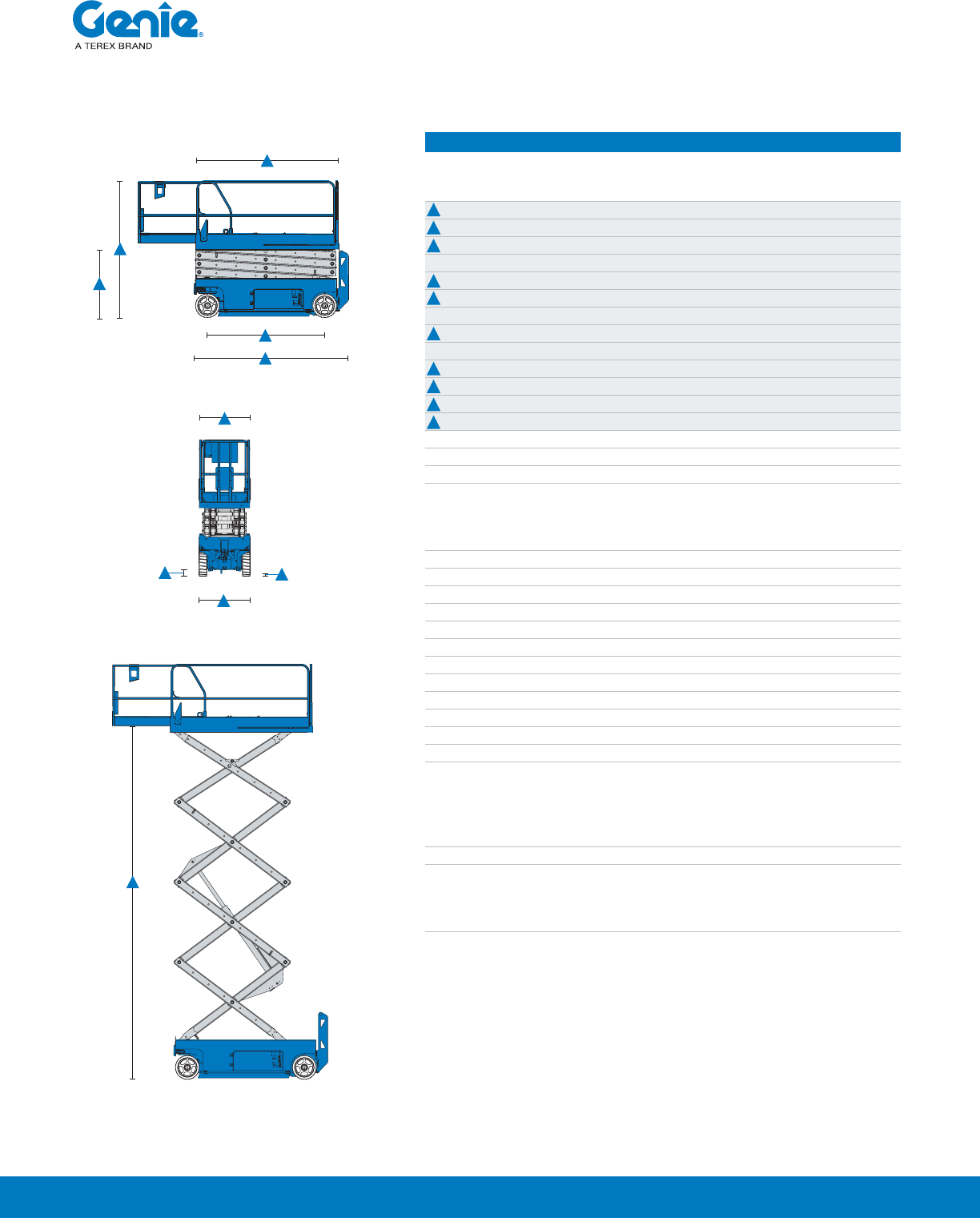 Genie®
A TEREX BRAND