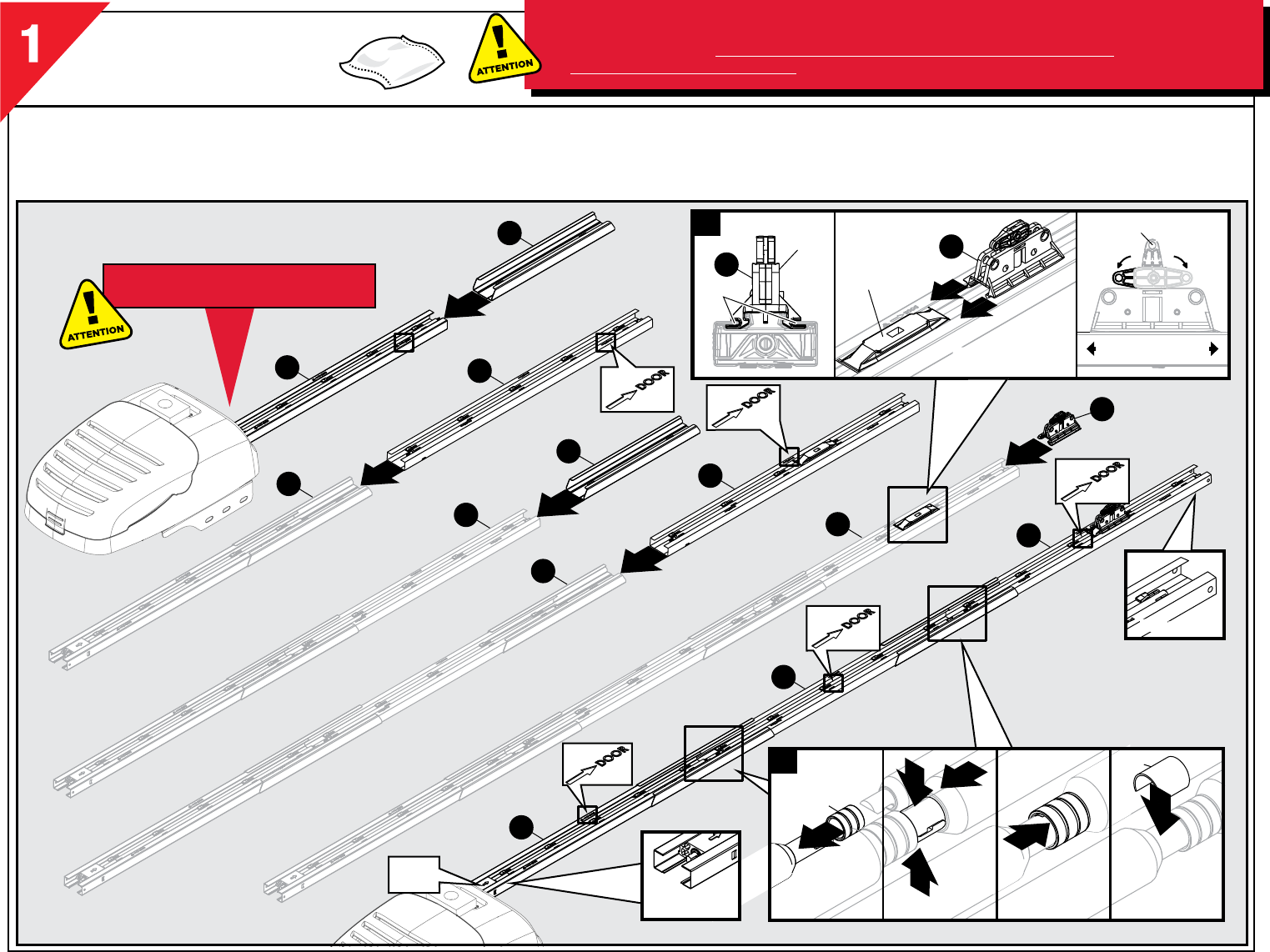 1

ATTENTION

ATTENTION

DOOR

DOOR

DOOR

DOOR

DOOR