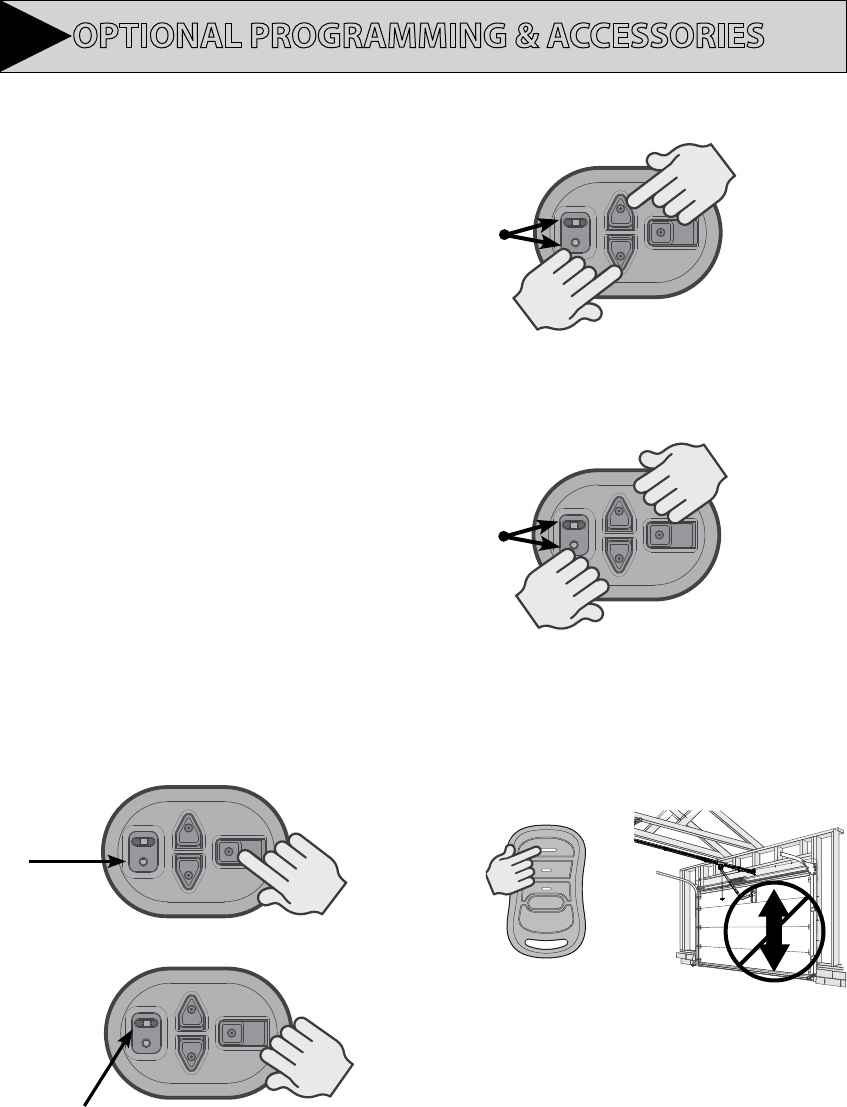 OPTIONAL PROGRAMMING & ACCESSORIES